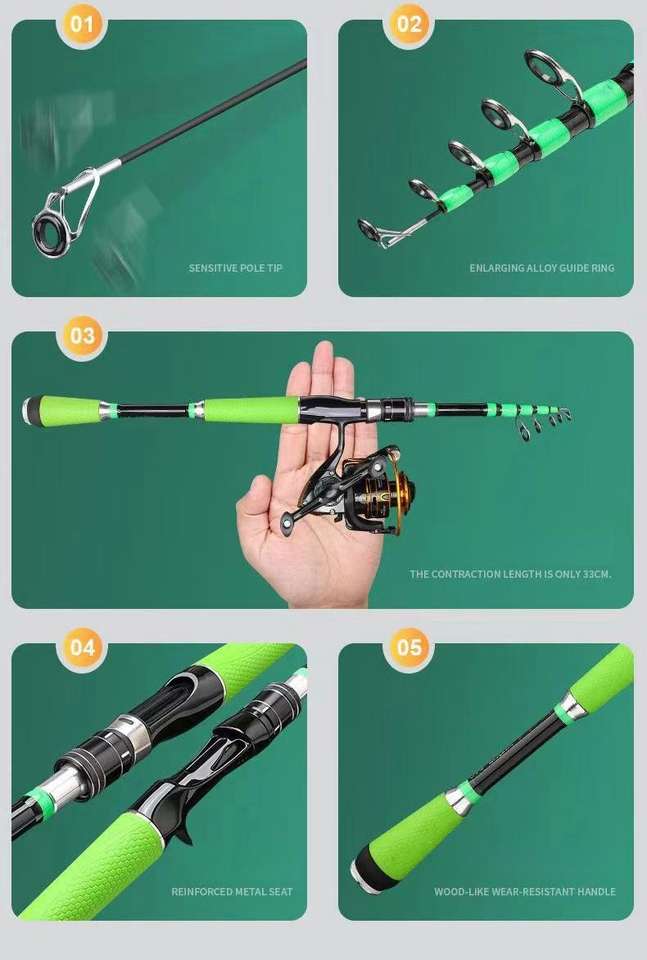 01

SENSITIVE POLE TIP

02

ENLARGING ALLOY GUIDE RING

03

THE CONTRACTION LENGTH IS ONLY 33CM.

04

REINFORCED METAL SEAT

05

WOOD-LIKE WEAR-RESISTANT HANDLE