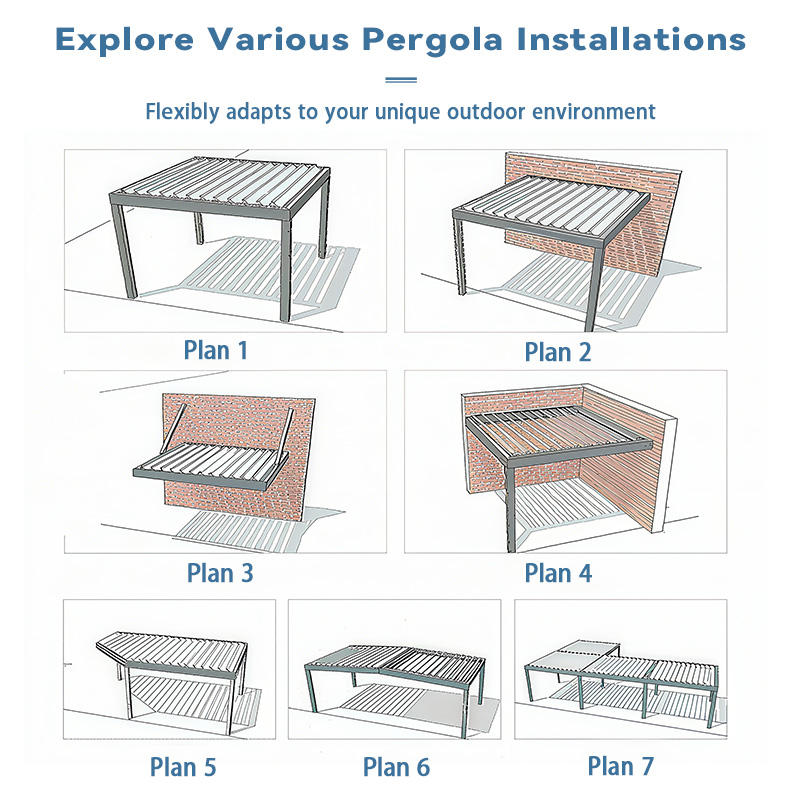 Explore Various Pergola Installations

Flexibly adapts to your unique outdoor environment

Plan 1

Plan 2

Plan 3

Plan 4

Plan 5

Plan 6

Plan 7