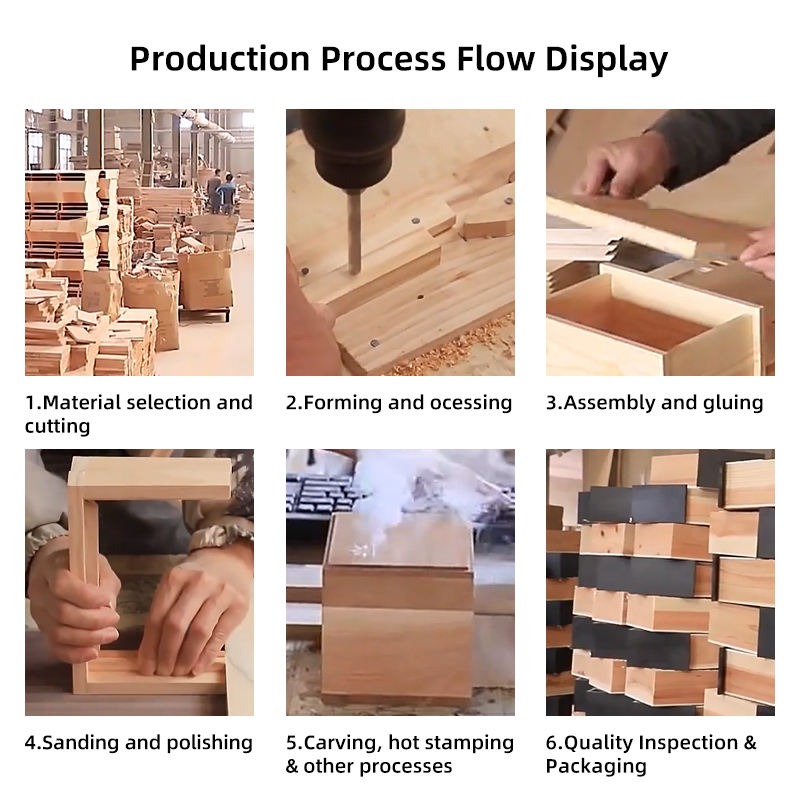 Production Process Flow Display

1.Material selection and cutting

2.Forming and ocessing

3.Assembly and gluing

4.Sanding and polishing

5.Carving, hot stamping & other processes

6.Quality Inspection & Packaging