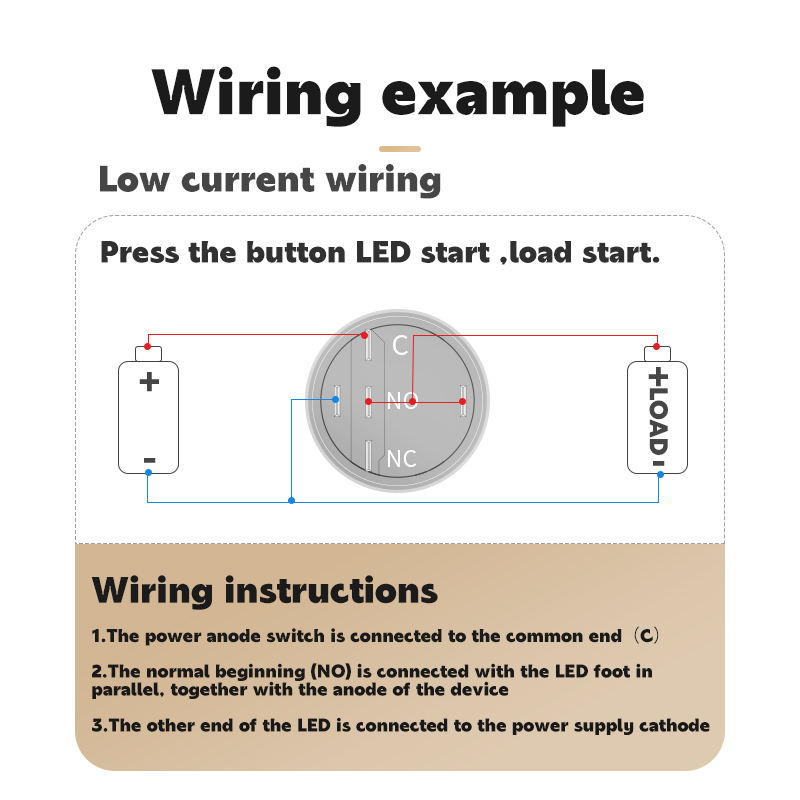 Wiring example

Low current wiring

Press the button LED start ,load start.

+

-

C

NO

NC

+LOAD-

Wiring instructions

1.The power anode switch is connected to the common end（C）

2.The normal beginning (NO) is connected with the LED foot in parallel, together with the anode of the device

3.The other end of the LED is connected to the power supply cathode