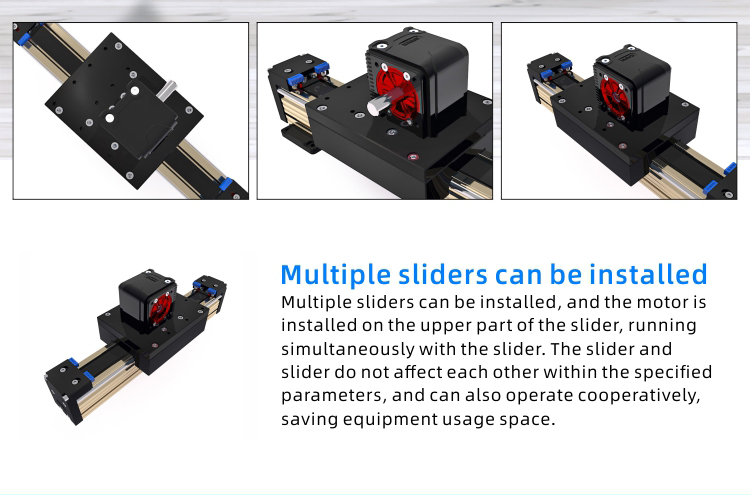 Multiple sliders can be installed

Multiple sliders can be installed, and the motor is installed on the upper part of the slider, running simultaneously with the slider. The slider and slider do not affect each other within the specified parameters, and can also operate cooperatively, saving equipment usage space.