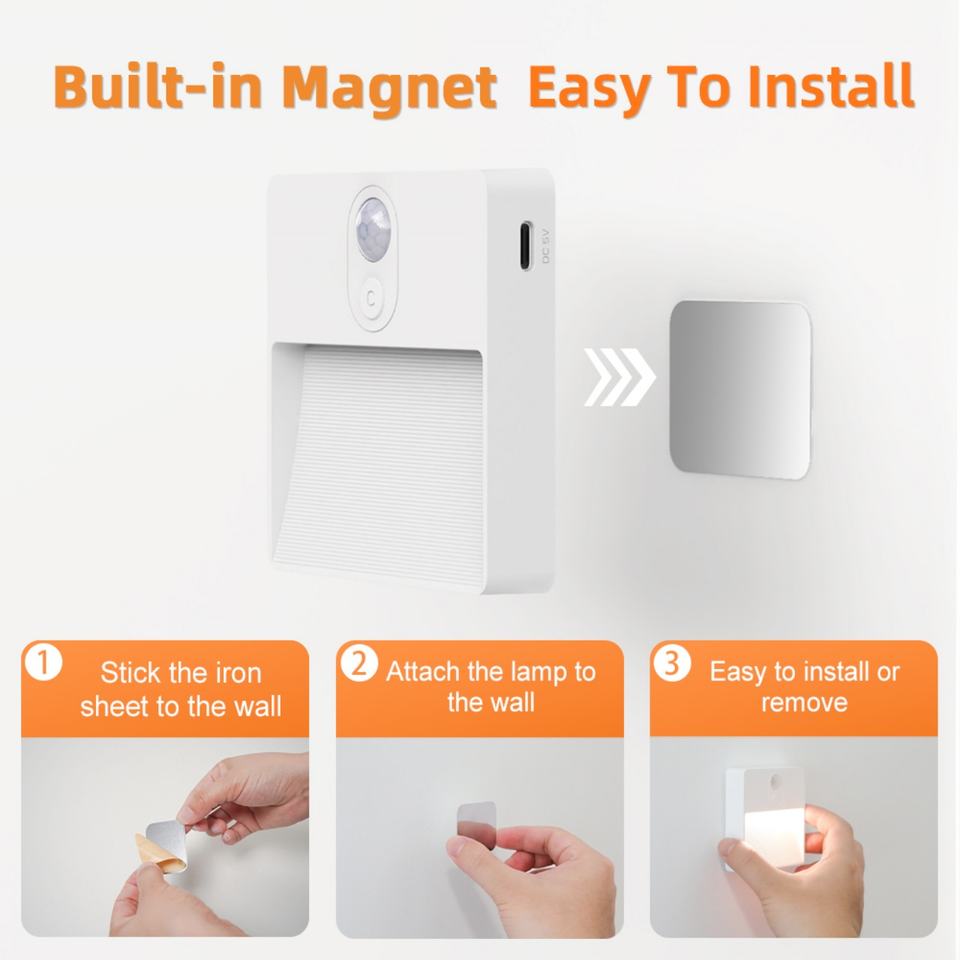 Built-in Magnet Easy To Install

DC 5V

1 Stick the iron sheet to the wall

2 Attach the lamp to the wall

3 Easy to install or remove