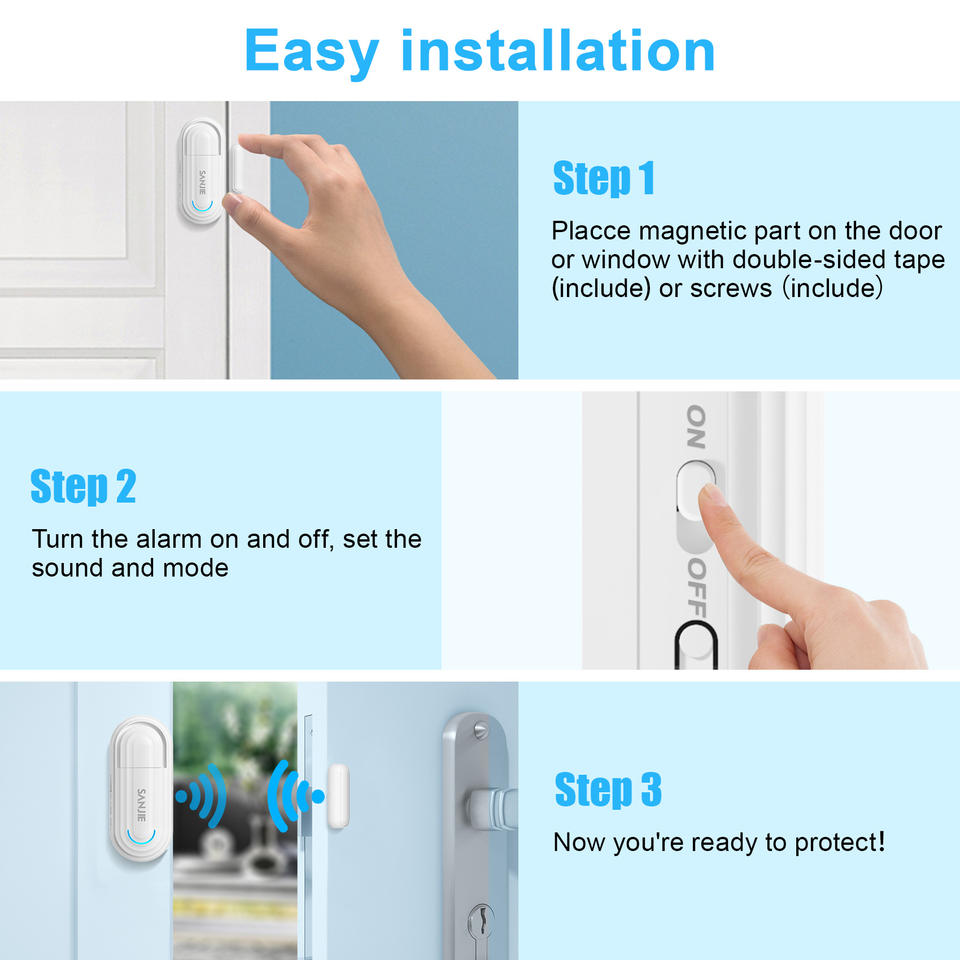 Easy installation

SANJIE

Step 1

Placce magnetic part on the door or window with double-sided tape (include) or screws (include)

Step 2

Turn the alarm on and off, set the sound and mode

ON

OFF

SANJIE

Step 3

Now you're ready to protect!