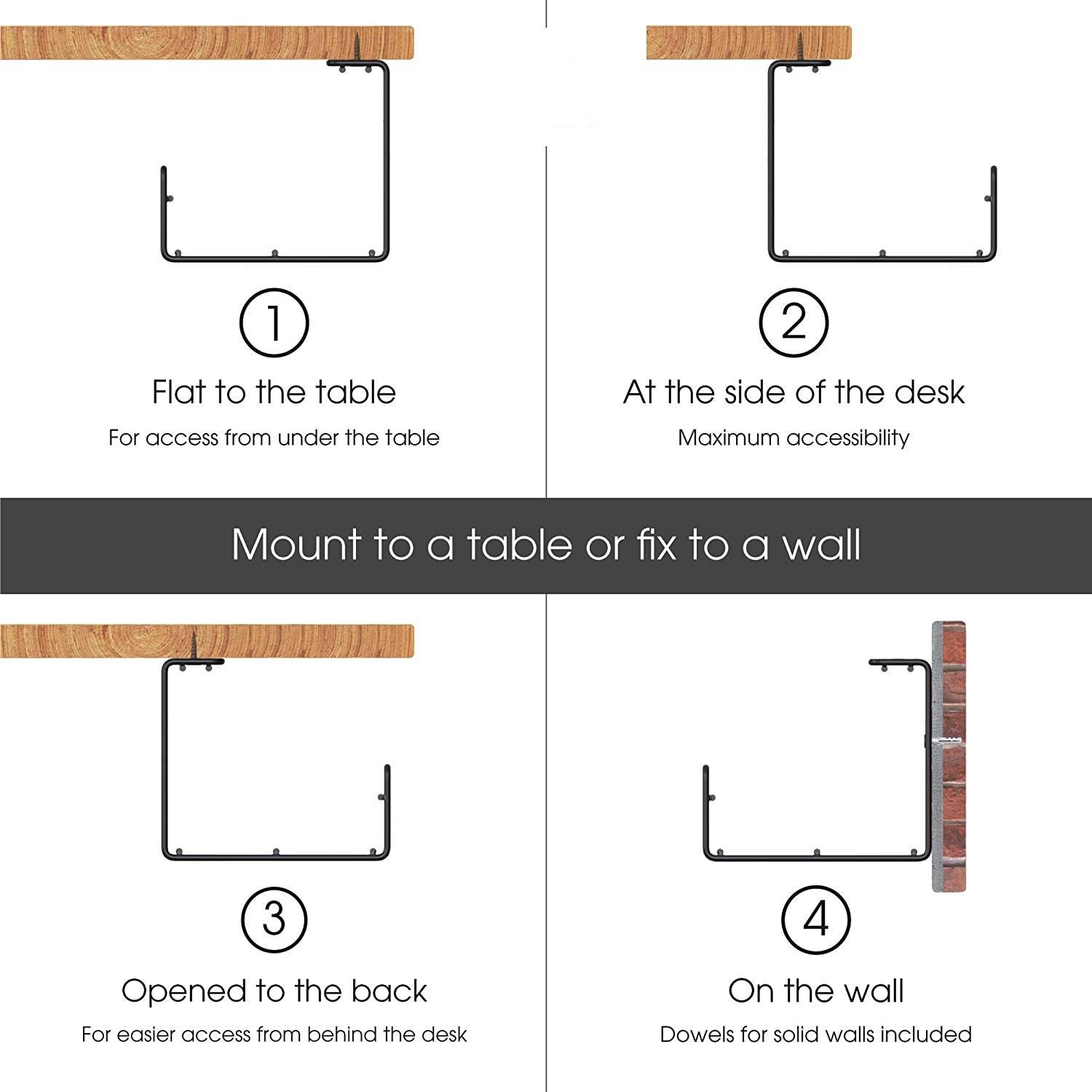 1

Flat to the table

For access from under the table

2

At the side of the desk

Maximum accessibility

Mount to a table or fix to a wall

3

Opened to the back

For easier access from behind the desk

4

On the wall

Dowels for solid walls included