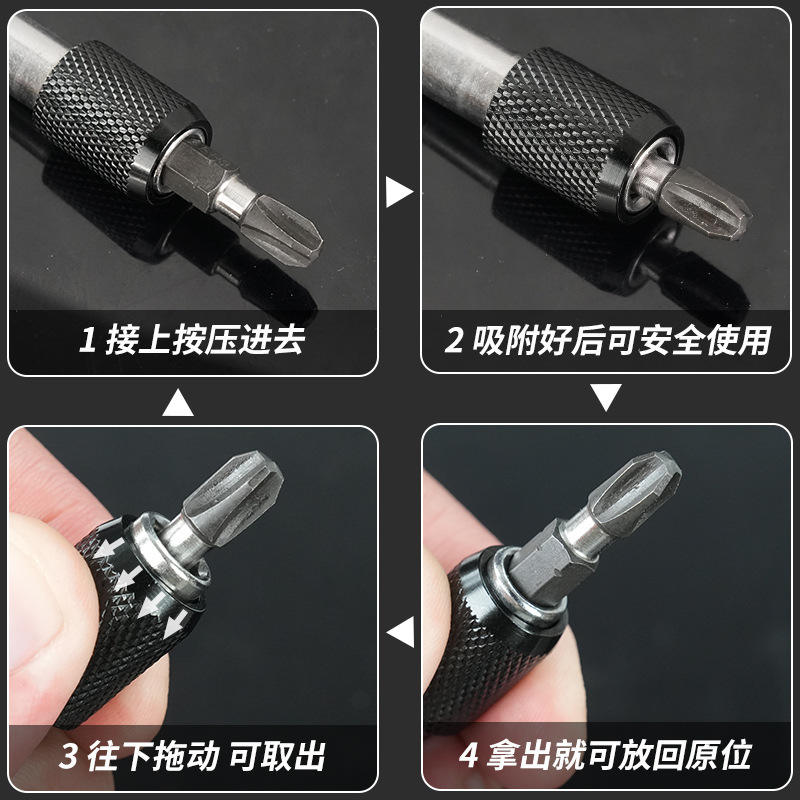 1 接上按压进去

2 吸附好后可安全使用

3 往下拖动 可取出

4 拿出就可放回原位