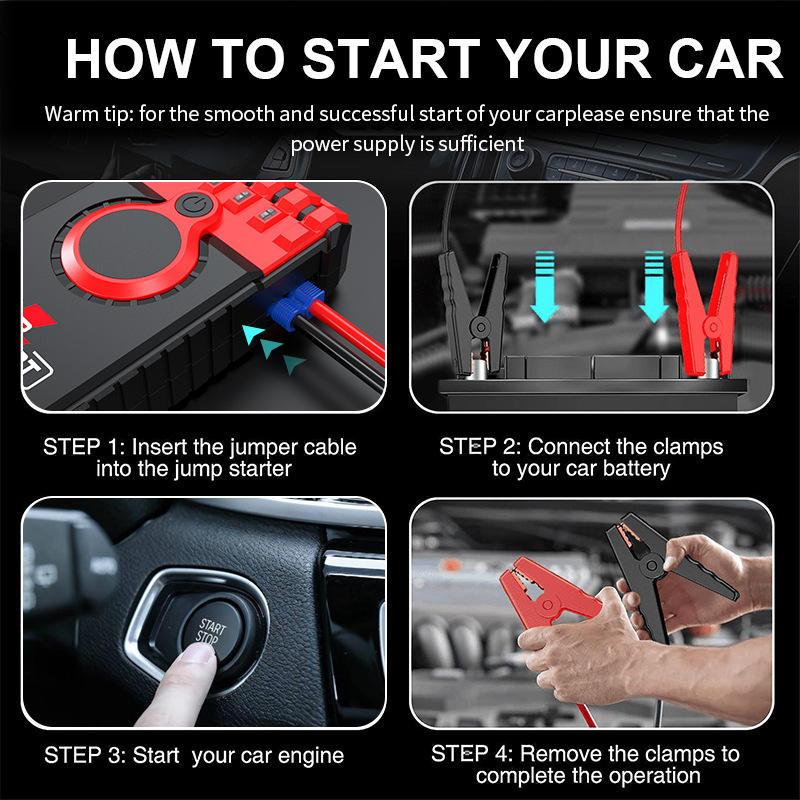 HOW TO START YOUR CAR

Warm tip: for the smooth and successful start of your carplease ensure that the power supply is sufficient

STEP 1: Insert the jumper cable into the jump starter

STEP 2: Connect the clamps to your car battery

START STOP

STEP 3: Start  your car engine

STEP 4: Remove the clamps to complete the operation