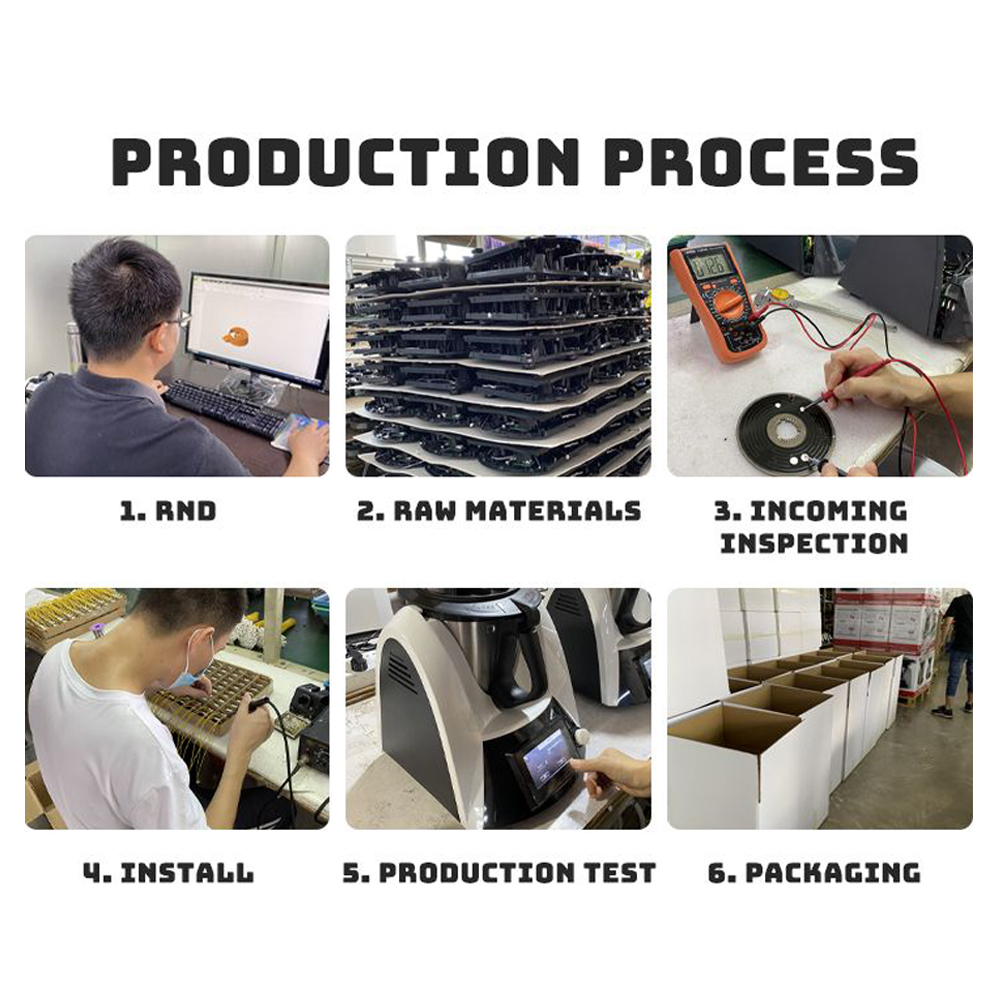 PRODUCTION PROCESS

1. RND

2. RAW MATERIALS

3. INCOMING INSPECTION

4. INSTALL

5. PRODUCTION TEST

6. PACKAGING