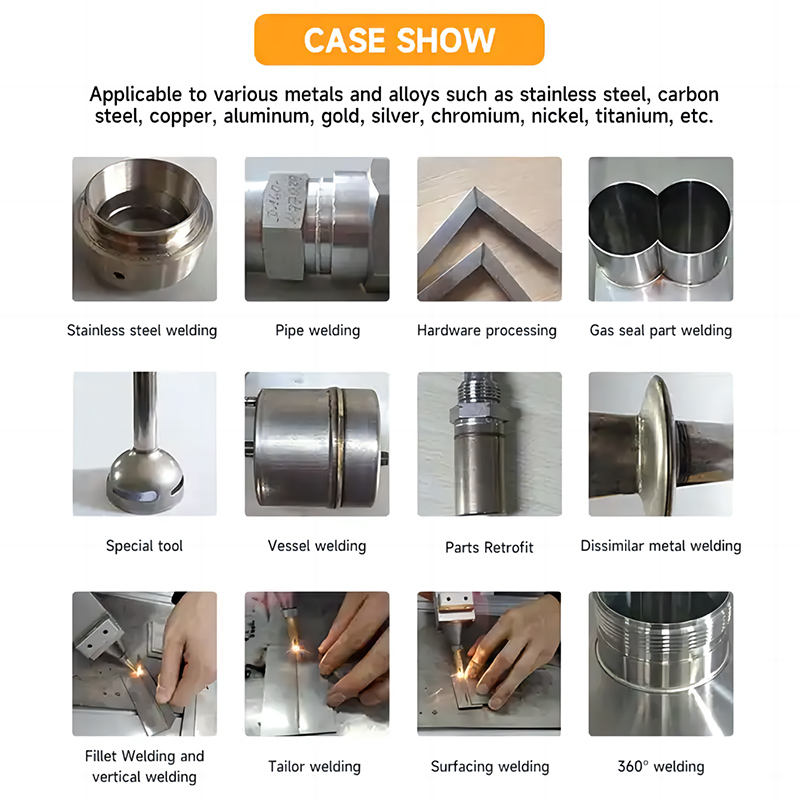 CASE SHOW

Applicable to various metals and alloys such as stainless steel, carbon steel, copper, aluminum, gold, silver, chromium, nickel, titanium, etc.

Stainless steel welding

Pipe welding

Hardware processing

Gas seal part welding

Special tool

Vessel welding

Parts Retrofit

Dissimilar metal welding

Fillet Welding and vertical welding

Tailor welding

Surfacing welding

360° welding