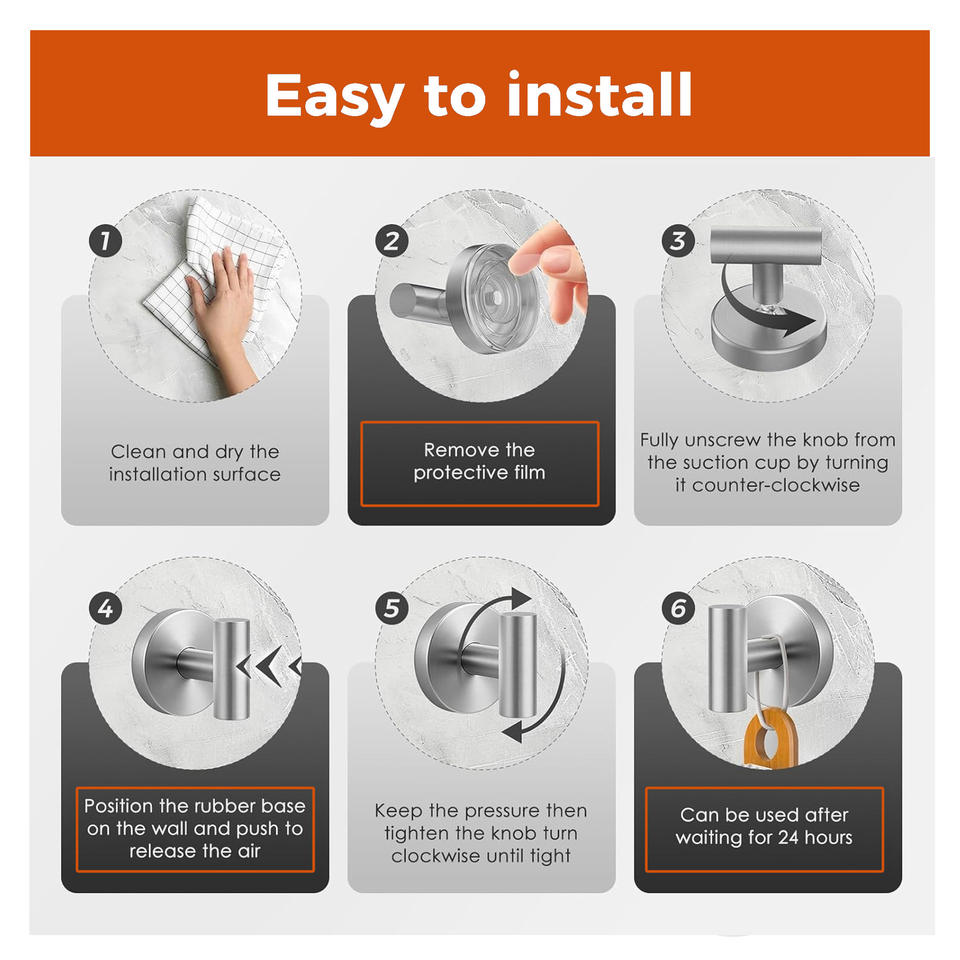 Easy to install

1

Clean and dry the installation surface

2

Remove the protective film

3

Fully unscrew the knob from the suction cup by turning it counter-clockwise

4

Position the rubber base on the wall and push to release the air

5

Keep the pressure then tighten the knob turn clockwise until tight

6

Can be used after waiting for 24 hours