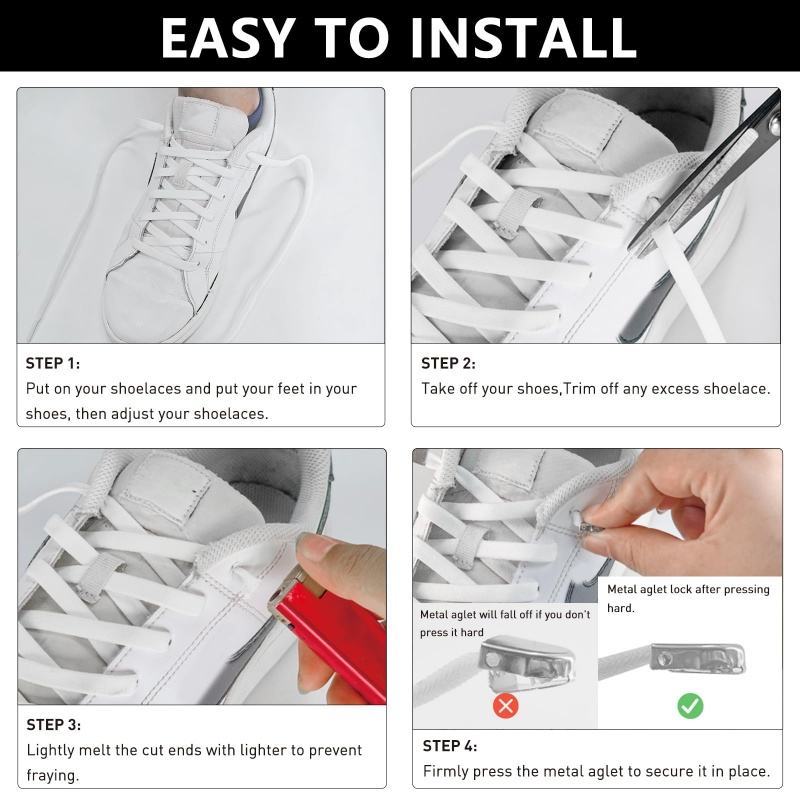 EASY TO INSTALL

STEP 1:
Put on your shoelaces and put your feet in your shoes, then adjust your shoelaces.

STEP 2:
Take off your shoes,Trim off any excess shoelace.

STEP 3:
Lightly melt the cut ends with lighter to prevent fraying.

Metal aglet will fall off if you don't press it hard

Metal aglet lock after pressing hard.

STEP 4:
Firmly press the metal aglet to secure it in place.