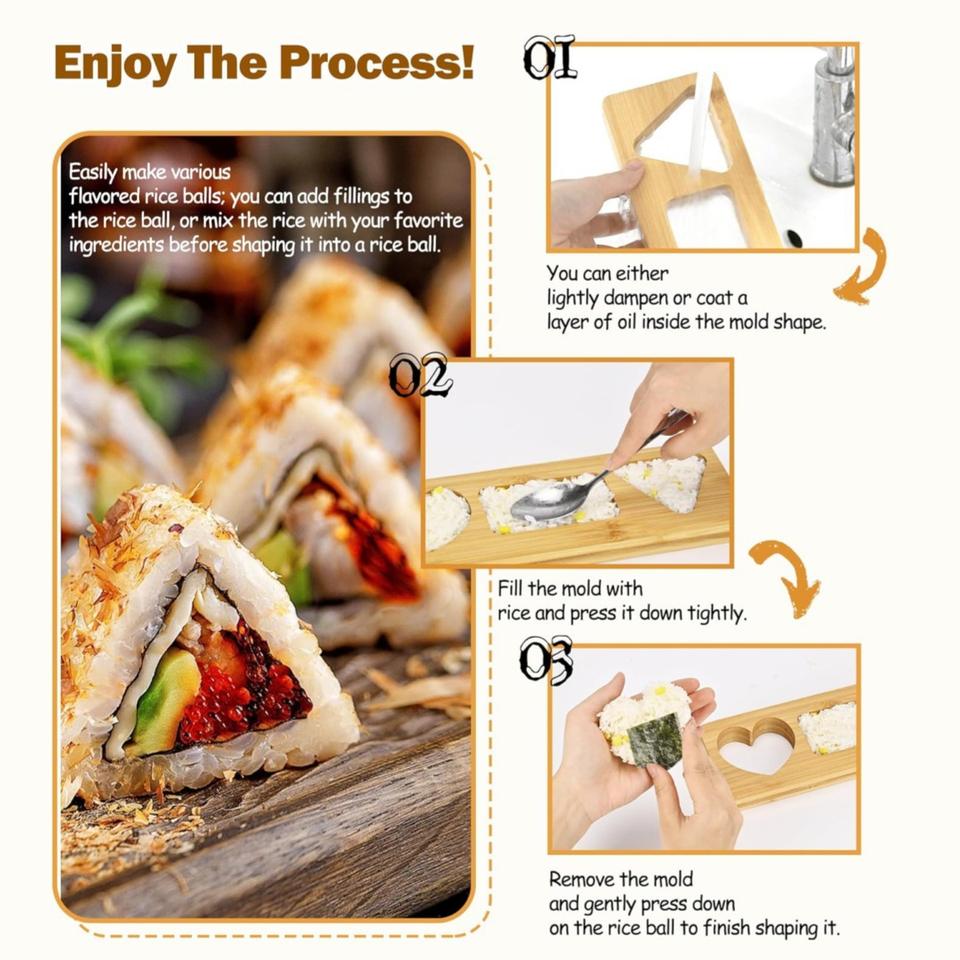 Enjoy The Process!

Easily make various flavored rice balls; you can add fillings to the rice ball, or mix the rice with your favorite ingredients before shaping it into a rice ball.

01

You can either lightly dampen or coat a layer of oil inside the mold shape.

02

Fill the mold with rice and press it down tightly.

03

Remove the mold and gently press down on the rice ball to finish shaping it.