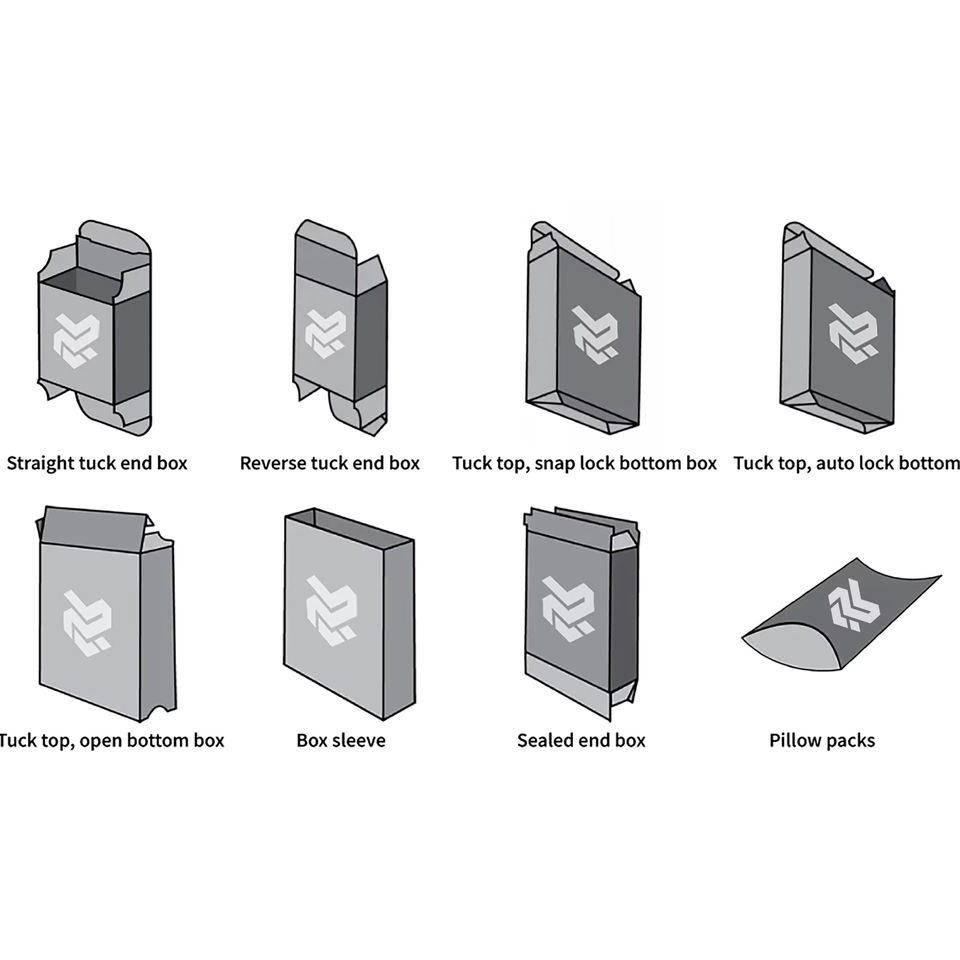 Straight tuck end box

Reverse tuck end box

Tuck top, snap lock bottom box

Tuck top, auto lock bottom

Tuck top, open bottom box

Box sleeve

Sealed end box

Pillow packs