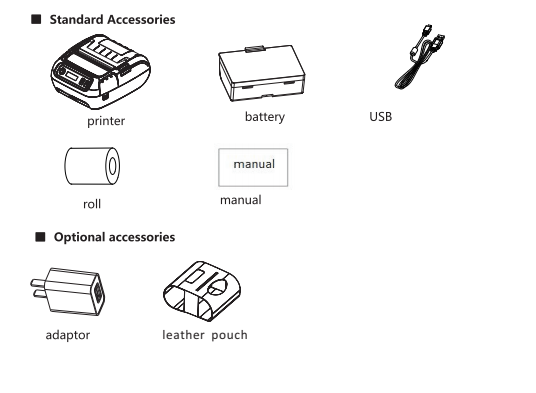 ■ Standard Accessories

printer

battery

USB

roll

manual

manual

■ Optional accessories

adaptor

leather pouch