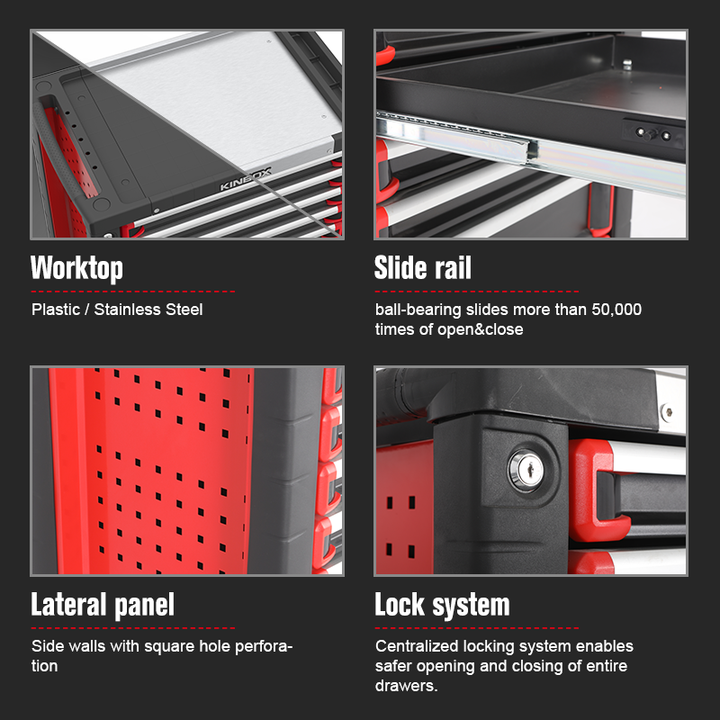 KINBOX

Worktop

Plastic / Stainless Steel

Slide rail

ball-bearing slides more than 50,000 times of open&close

Lateral panel

Side walls with square hole perforation

Lock system

Centralized locking system enables safer opening and closing of entire drawers.