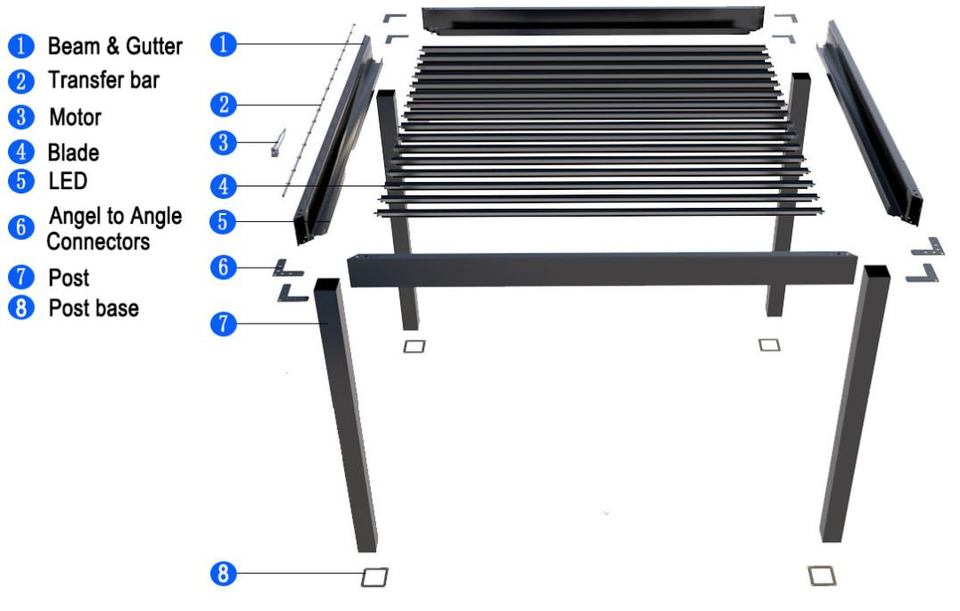 1 Beam & Gutter
2 Transfer bar
3 Motor
4 Blade
5 LED
6 Angel to Angle Connectors
7 Post
8 Post base

1
2
3
4
5
6
7
8