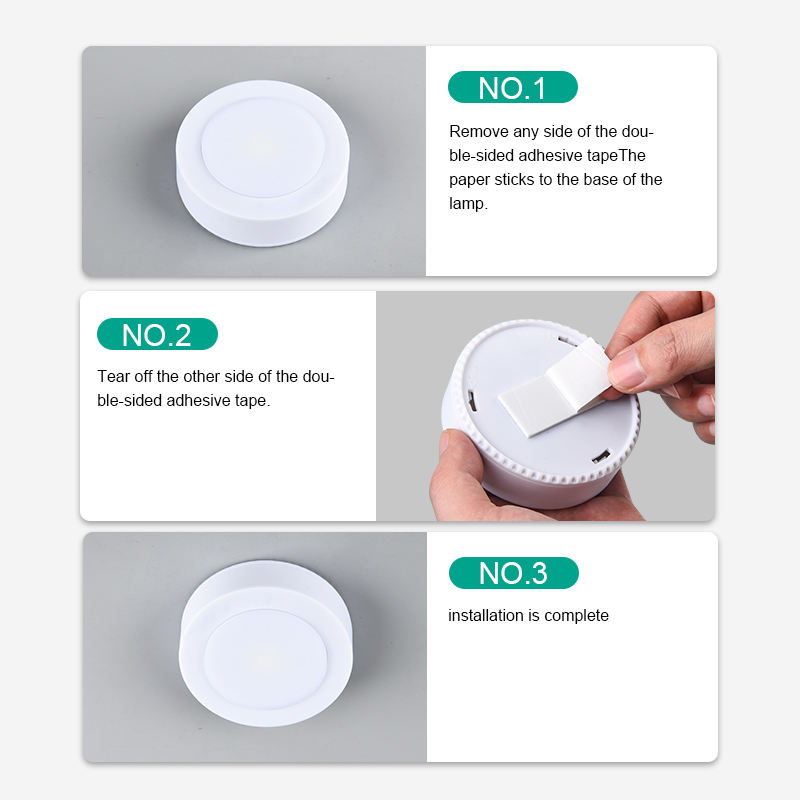 NO.1

Remove any side of the double-sided adhesive tapeThe paper sticks to the base of the lamp.

NO.2

Tear off the other side of the double-sided adhesive tape.

NO.3

installation is complete