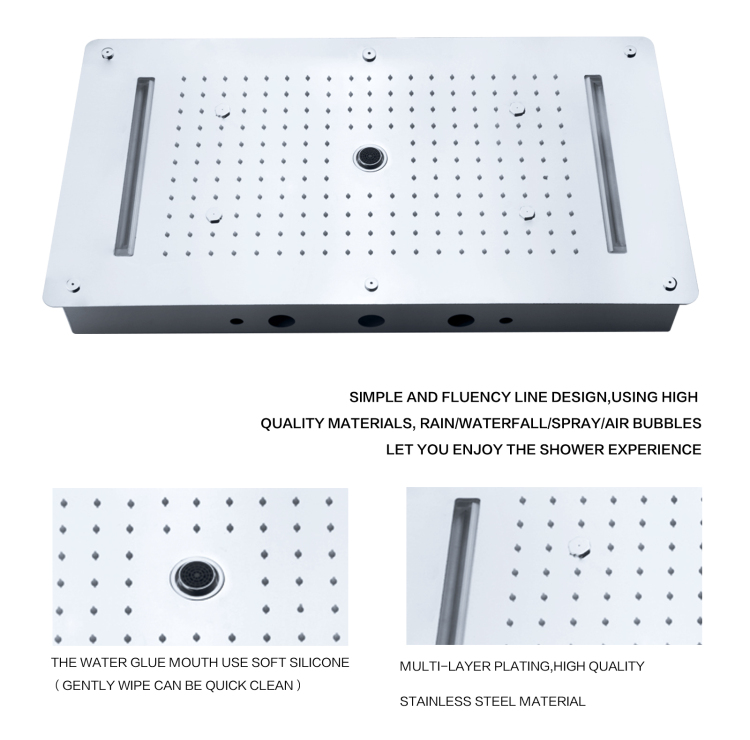 SIMPLE AND FLUENCY LINE DESIGN,USING HIGH QUALITY MATERIALS, RAIN/WATERFALL/SPRAY/AIR BUBBLES LET YOU ENJOY THE SHOWER EXPERIENCE

THE WATER GLUE MOUTH USE SOFT SILICONE
（GENTLY WIPE CAN BE QUICK CLEAN）

MULTI-LAYER PLATING,HIGH QUALITY

STAINLESS STEEL MATERIAL