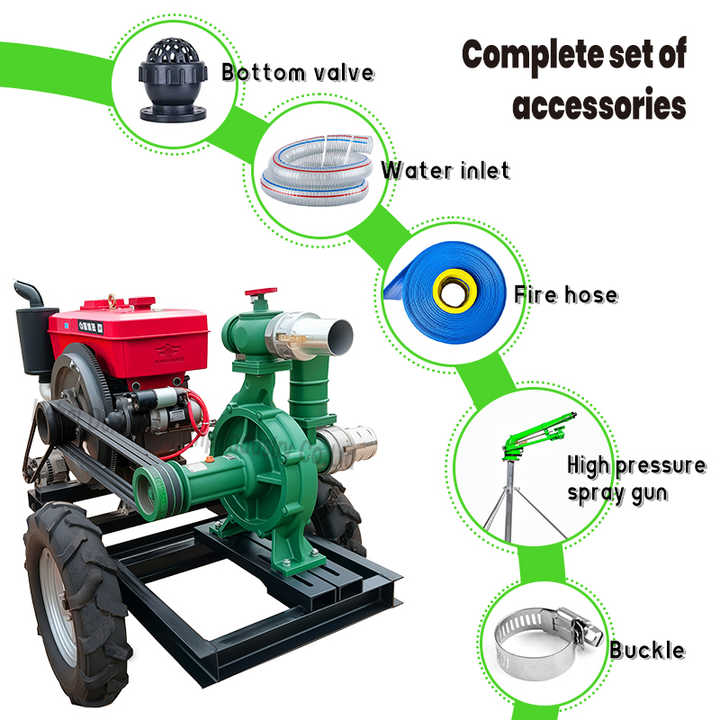 Complete set of accessories

Bottom valve

Water inlet

Fire hose

High pressure spray gun

Buckle