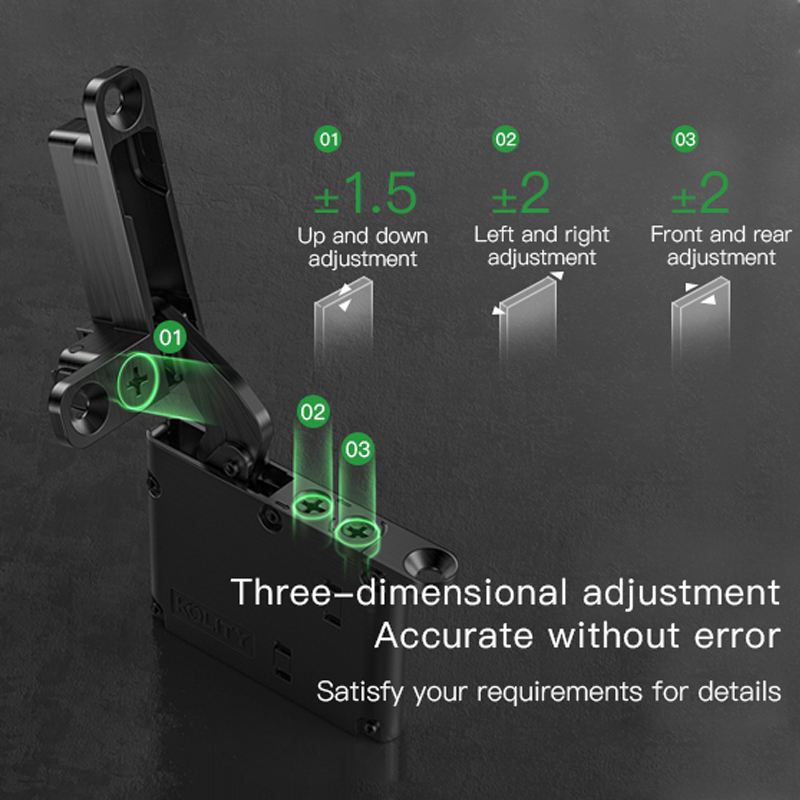 01
±1.5
Up and down adjustment

02
±2
Left and right adjustment

03
±2
Front and rear adjustment

01

02

03

KOLITY

Three-dimensional adjustment
Accurate without error

Satisfy your requirements for details