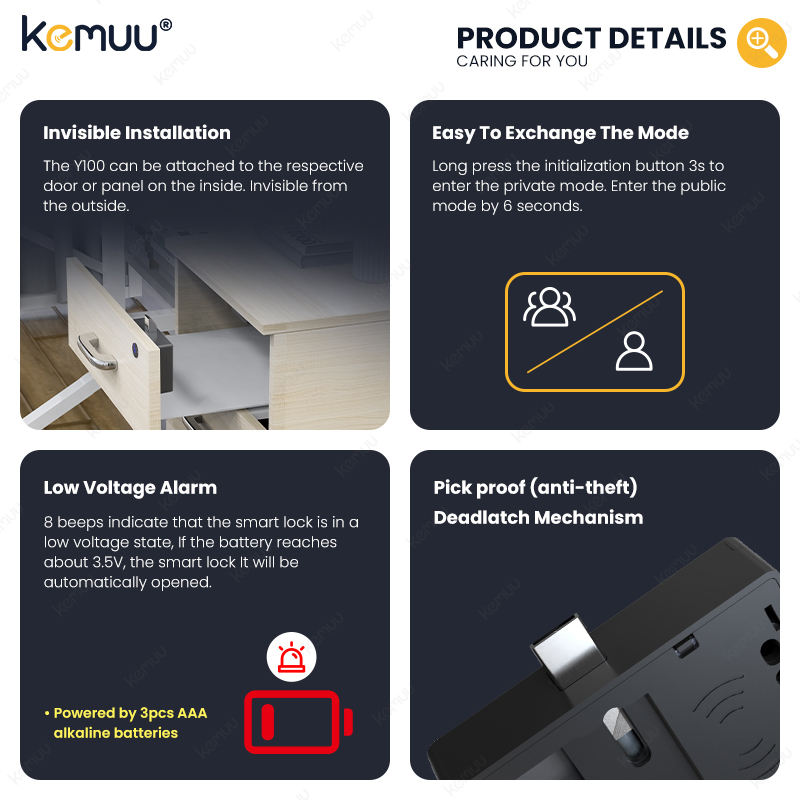 kemuu®

PRODUCT DETAILS
CARING FOR YOU

Invisible Installation
The Y100 can be attached to the respective door or panel on the inside. Invisible from the outside.

Easy To Exchange The Mode
Long press the initialization button 3s to enter the private mode. Enter the public mode by 6 seconds.

Low Voltage Alarm
8 beeps indicate that the smart lock is in a low voltage state, If the battery reaches about 3.5V, the smart lock It will be automatically opened.

• Powered by 3pcs AAA alkaline batteries

Pick proof (anti-theft)
Deadlatch Mechanism