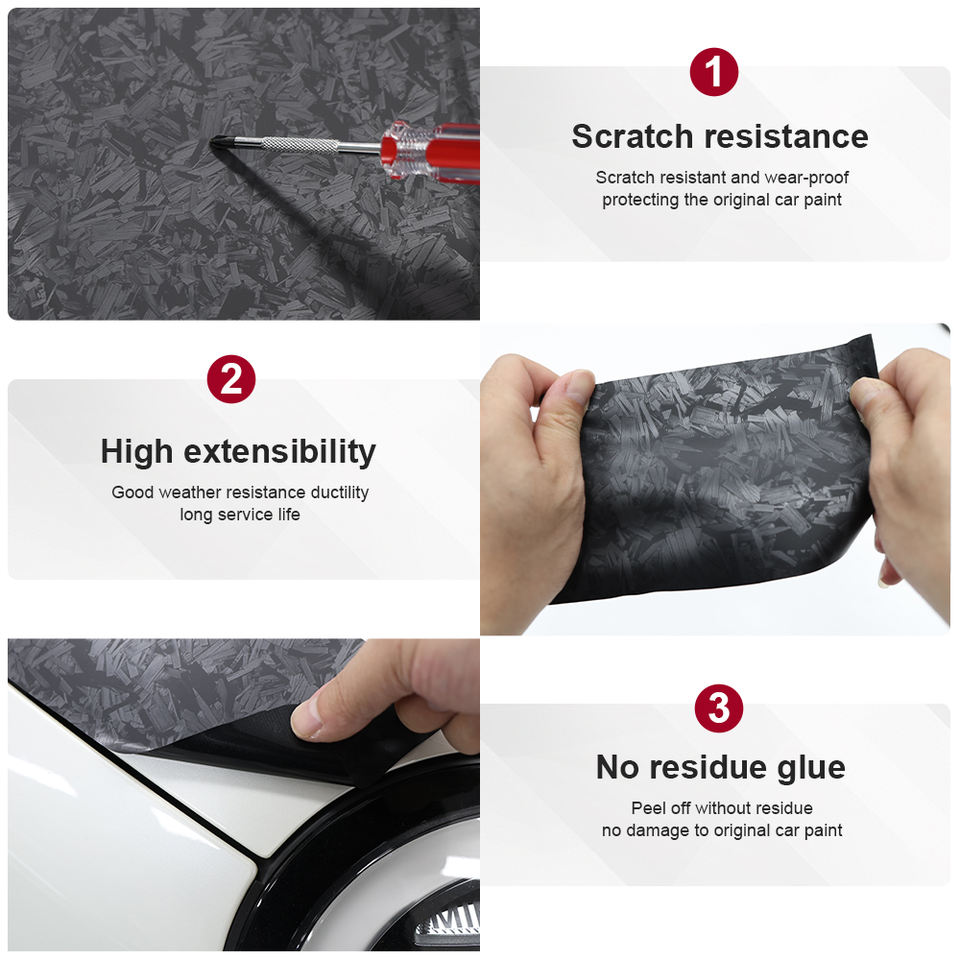 1

Scratch resistance

Scratch resistant and wear-proof
protecting the original car paint

2

High extensibility

Good weather resistance ductility
long service life

3

No residue glue

Peel off without residue
no damage to original car paint