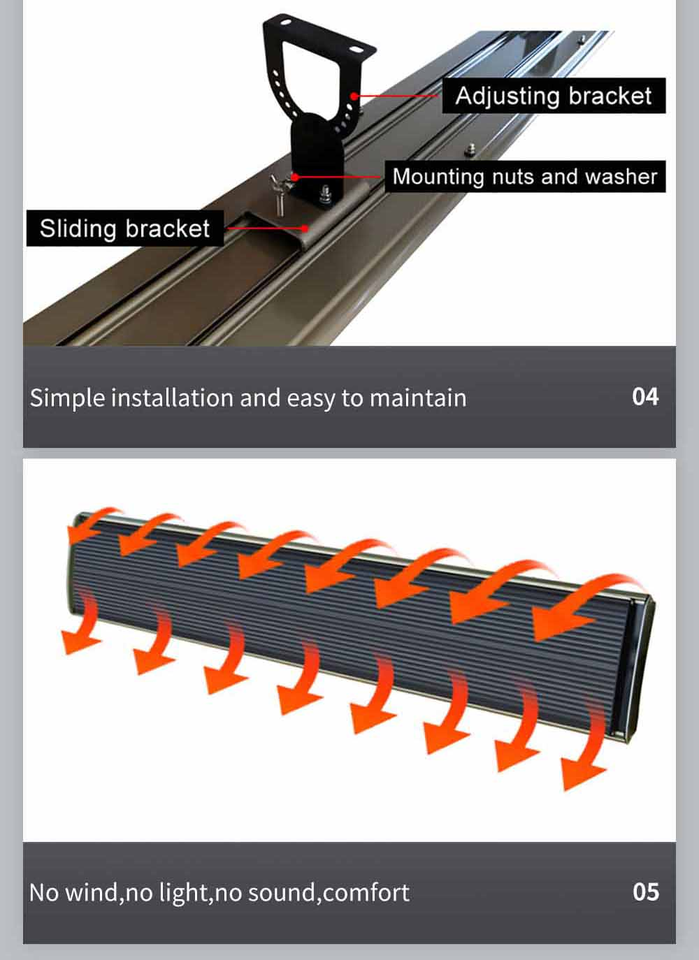 Adjusting bracket

Mounting nuts and washer

Sliding bracket

Simple installation and easy to maintain

04

No wind,no light,no sound,comfort

05