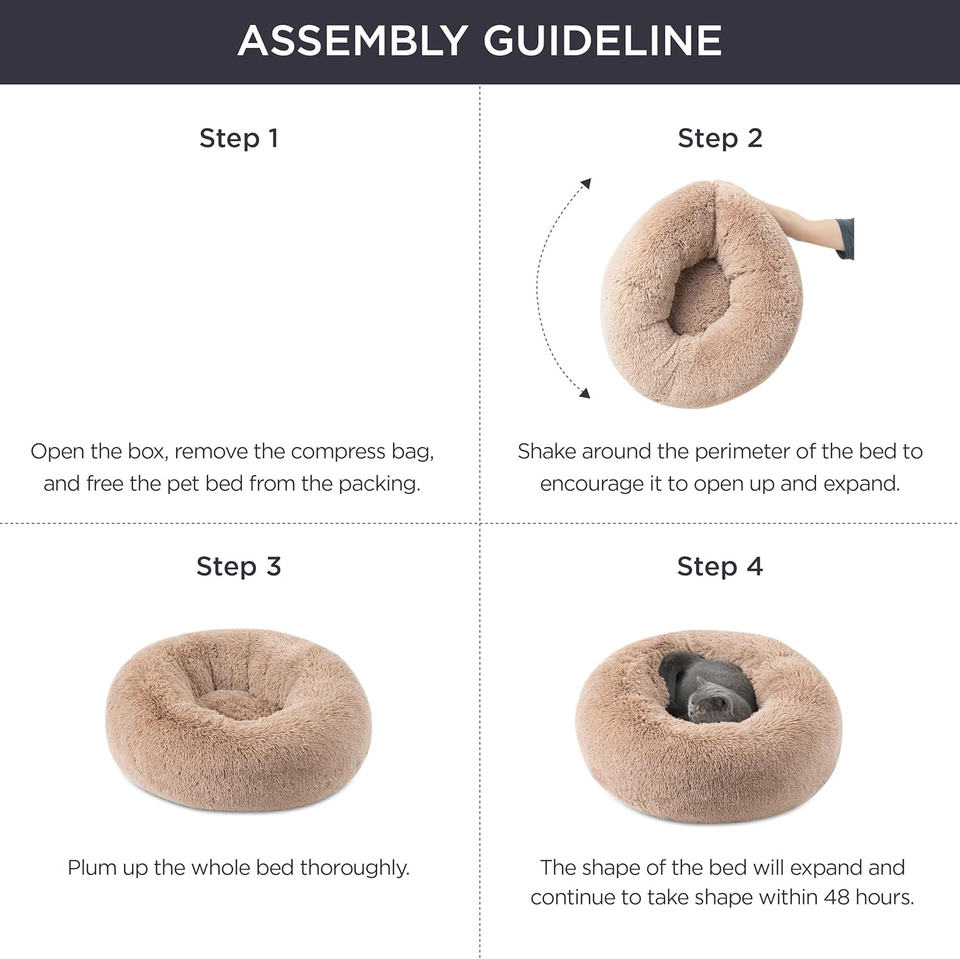 ASSEMBLY GUIDELINE

Step 1

Open the box, remove the compress bag, and free the pet bed from the packing.

Step 2

Shake around the perimeter of the bed to encourage it to open up and expand.

Step 3

Plum up the whole bed thoroughly.

Step 4

The shape of the bed will expand and continue to take shape within 48 hours.