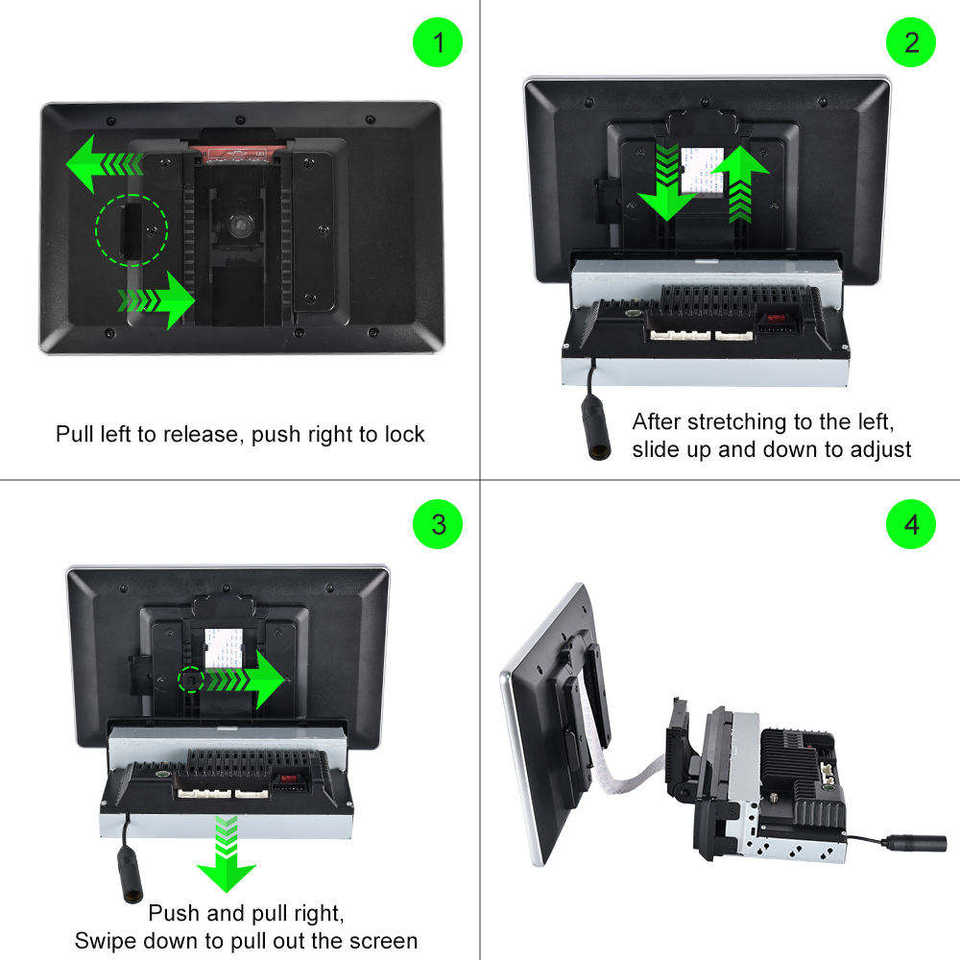 1

Pull left to release, push right to lock

2

After stretching to the left, slide up and down to adjust

3

Push and pull right, Swipe down to pull out the screen

4