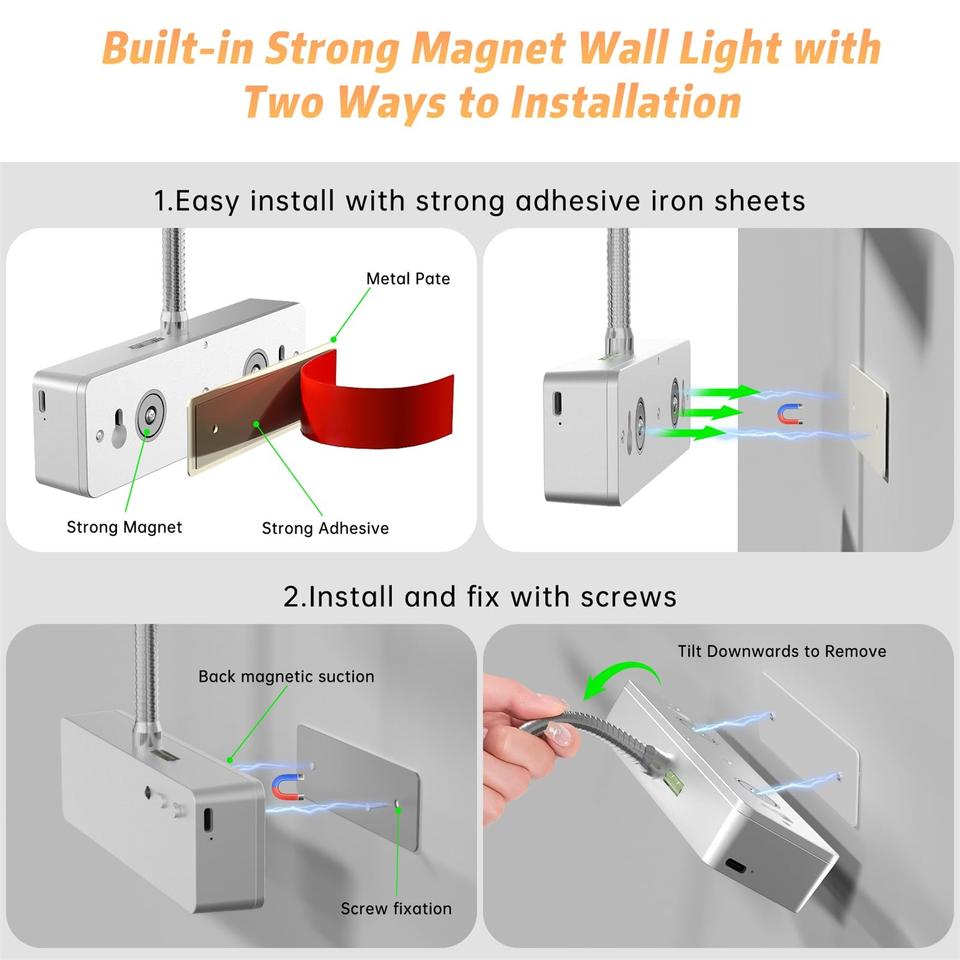 Built-in Strong Magnet Wall Light with Two Ways to Installation

1.Easy install with strong adhesive iron sheets

Metal Pate

Strong Magnet

Strong Adhesive

2.Install and fix with screws

Back magnetic suction

Screw fixation

Tilt Downwards to Remove