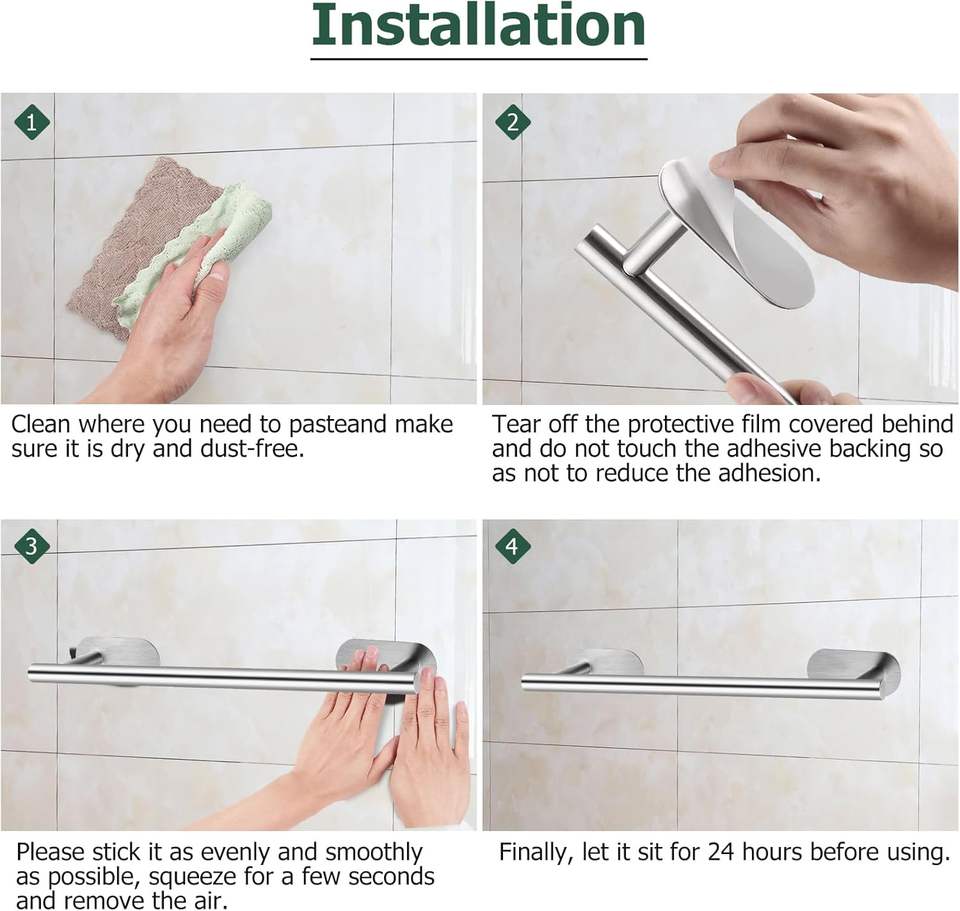 Installation

1

Clean where you need to pasteand make sure it is dry and dust-free.

2

Tear off the protective film covered behind and do not touch the adhesive backing so as not to reduce the adhesion.

3

Please stick it as evenly and smoothly as possible, squeeze for a few seconds and remove the air.

4

Finally, let it sit for 24 hours before using.