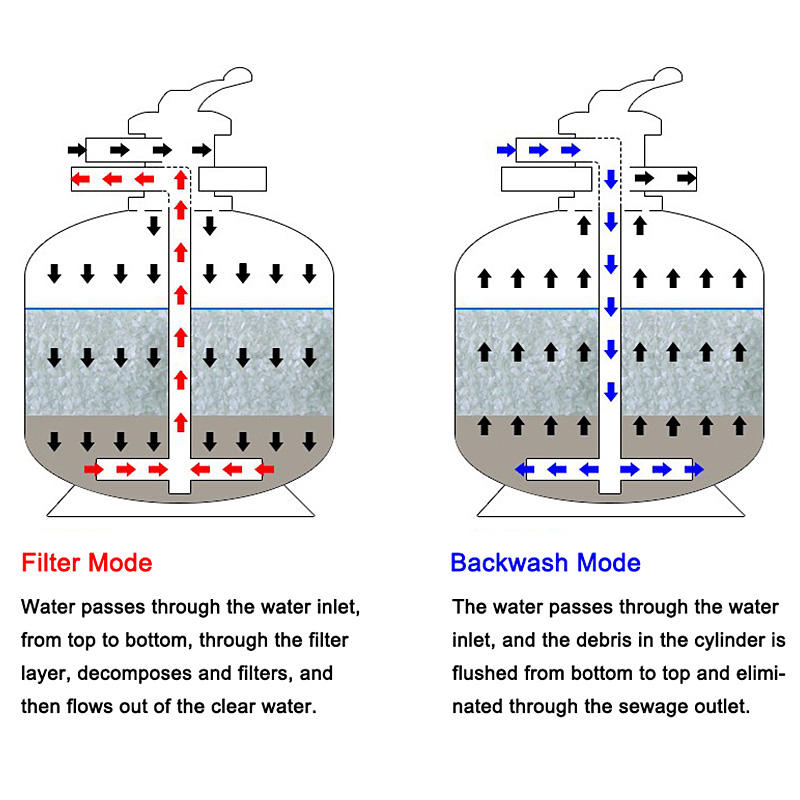 Filter Mode

Water passes through the water inlet, from top to bottom, through the filter layer, decomposes and filters, and then flows out of the clear water.

Backwash Mode

The water passes through the water inlet, and the debris in the cylinder is flushed from bottom to top and eliminated through the sewage outlet.