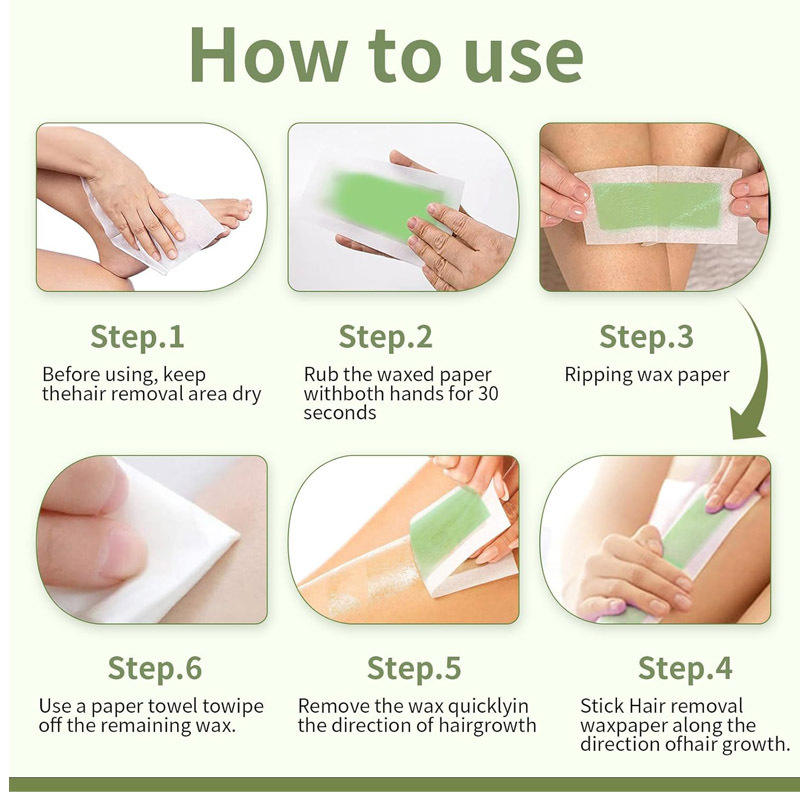 How to use

Step.1
Before using, keep thehair removal area dry

Step.2
Rub the waxed paper withboth hands for 30 seconds

Step.3
Ripping wax paper

Step.6
Use a paper towel towipe off the remaining wax.

Step.5
Remove the wax quicklyin the direction of hairgrowth

Step.4
Stick Hair removal waxpaper along the direction ofhair growth.