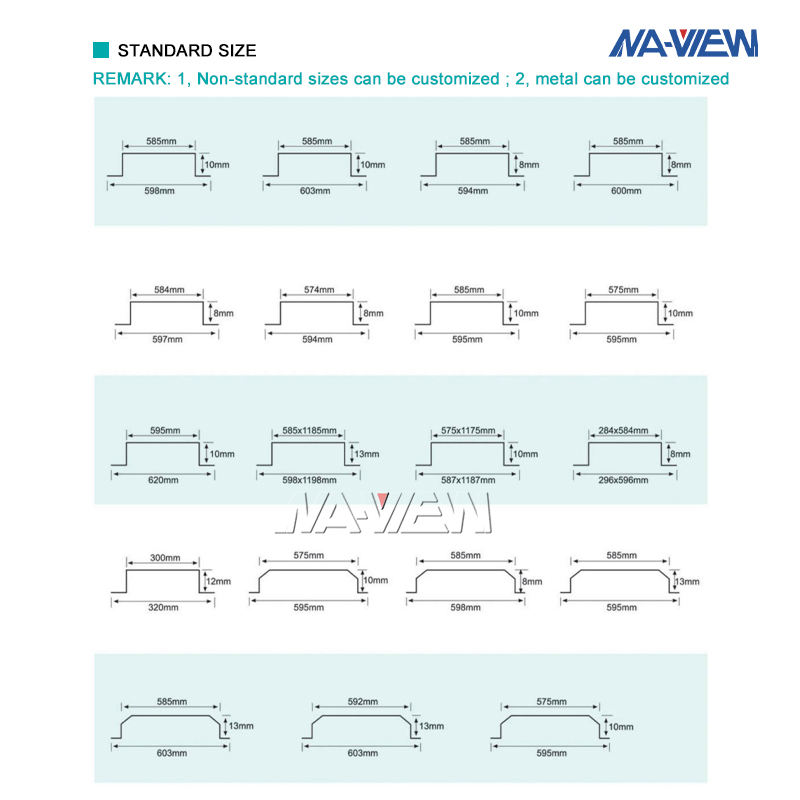 STANDARD SIZE

NA-VIEW

REMARK: 1, Non-standard sizes can be customized ; 2, metal can be customized

585mm
10mm
598mm

585mm
10mm
603mm

585mm
8mm
594mm

585mm
8mm
600mm

584mm
8mm
597mm

574mm
8mm
594mm

585mm
10mm
595mm

575mm
10mm
595mm

595mm
10mm
620mm

585x1185mm
13mm
598x1198mm

575x1175mm
10mm
587x1187mm

284x584mm
8mm
296x596mm

NA-VIEW

300mm
12mm
320mm

575mm
10mm
595mm

585mm
8mm
598mm

585mm
13mm
595mm

585mm
13mm
603mm

592mm
13mm
603mm

575mm
10mm
595mm