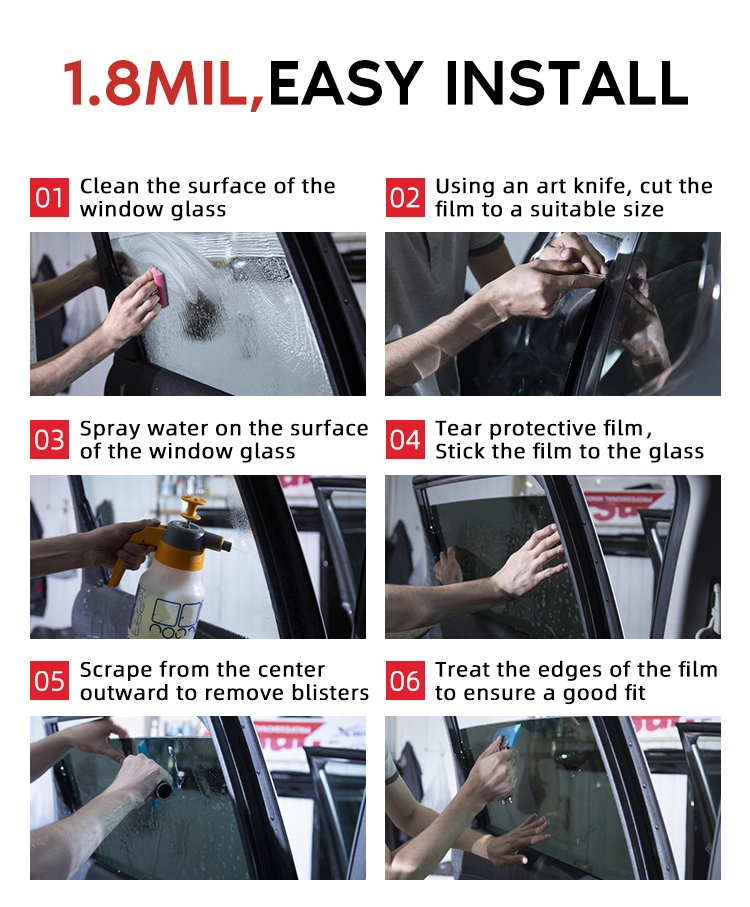 1.8MIL,EASY INSTALL

01 Clean the surface of the window glass

02 Using an art knife, cut the film to a suitable size

03 Spray water on the surface of the window glass

04 Tear protective film, Stick the film to the glass

05 Scrape from the center outward to remove blisters

06 Treat the edges of the film to ensure a good fit