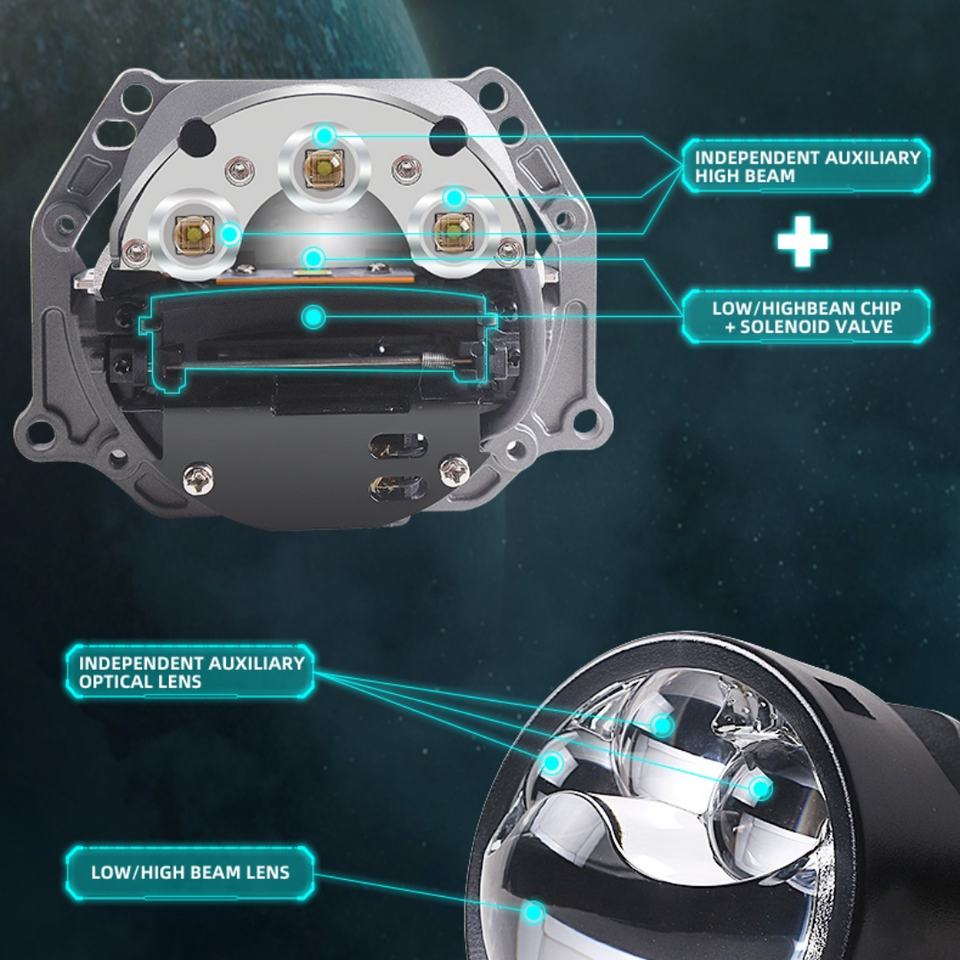 INDEPENDENT AUXILIARY HIGH BEAM

+

LOW/HIGHBEAN CHIP + SOLENOID VALVE

INDEPENDENT AUXILIARY OPTICAL LENS

LOW/HIGH BEAM LENS