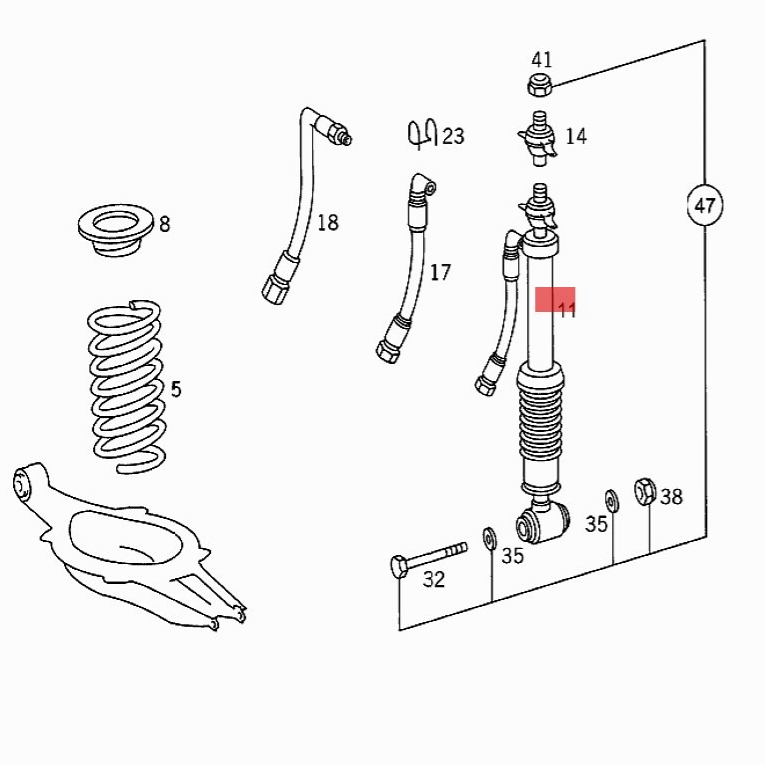 41
23
14
47
8
18
17
11
5
38
35
35
32