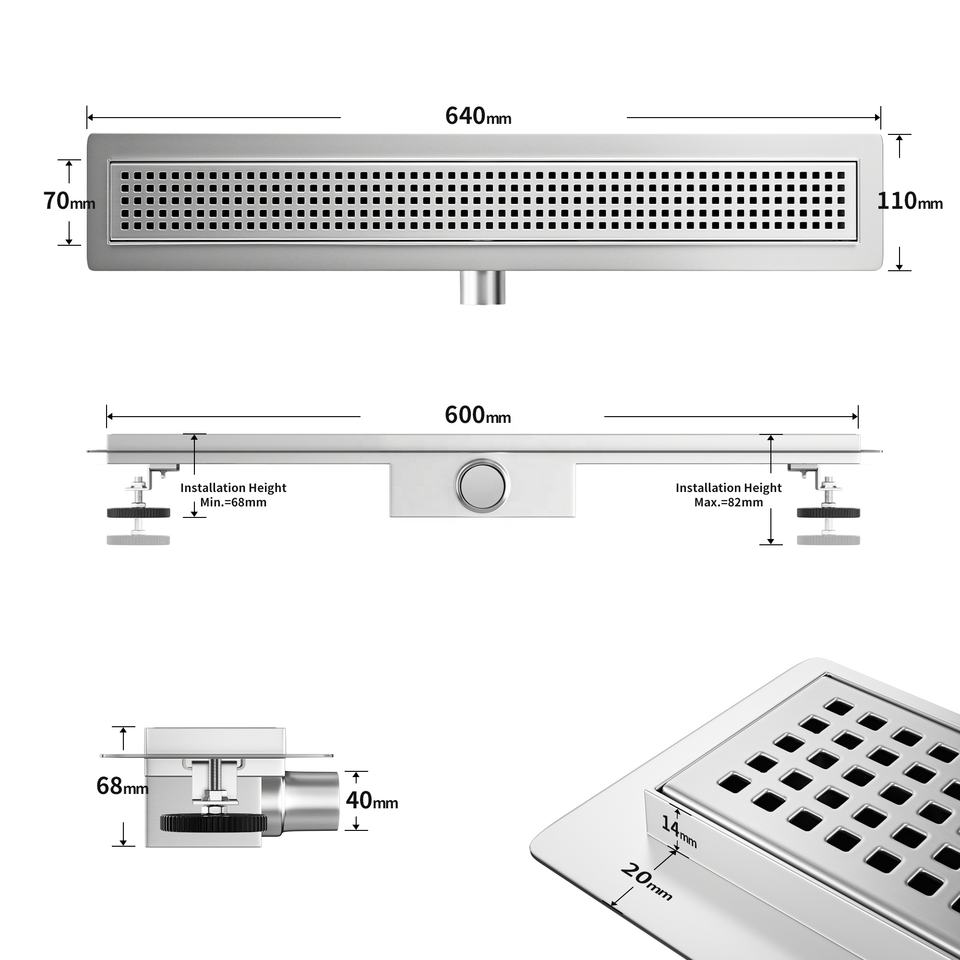 640mm

70mm

110mm

600mm

Installation Height
Min.=68mm

Installation Height
Max.=82mm

68mm

40mm

14mm

20mm