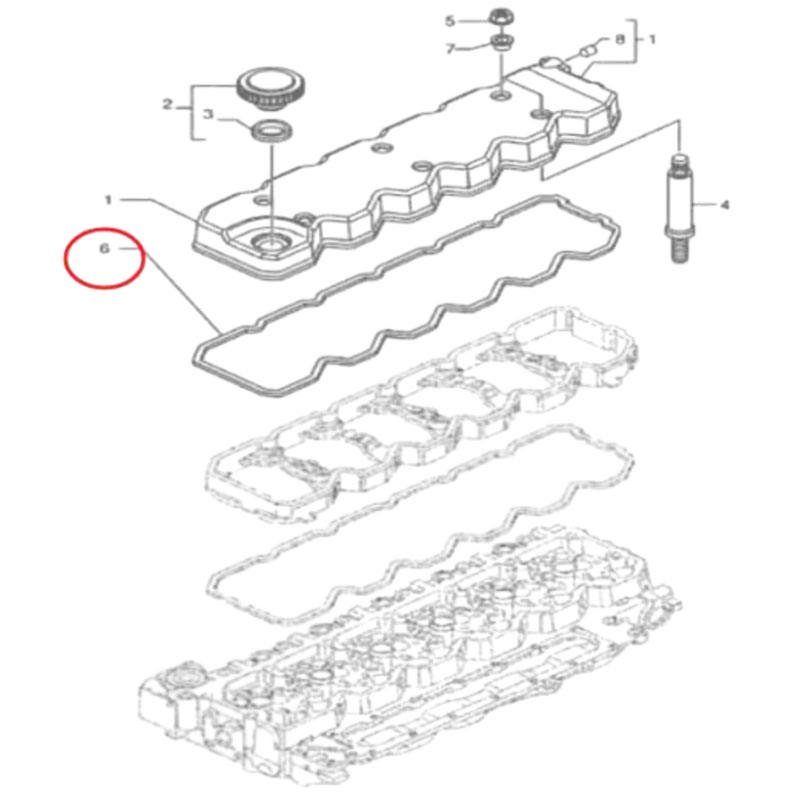 5
7
8
1
2
3
1
4
6