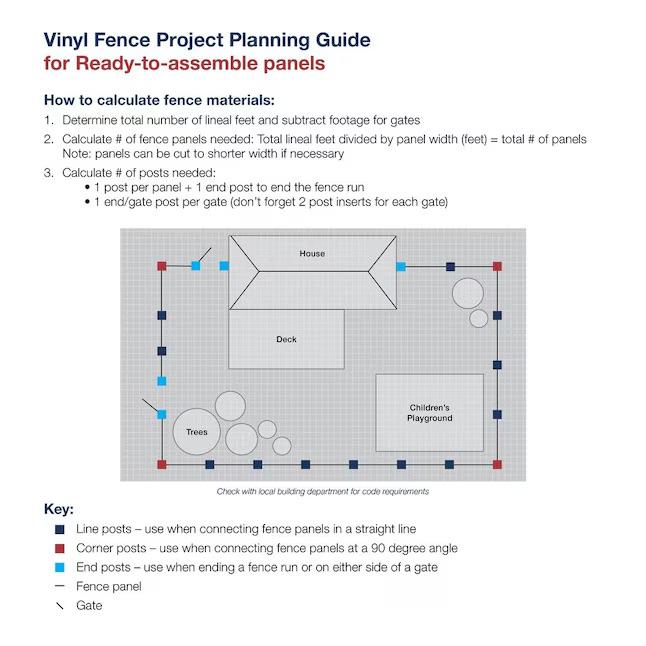 Vinyl Fence Project Planning Guide
for Ready-to-assemble panels

How to calculate fence materials:

1. Determine total number of lineal feet and subtract footage for gates
2. Calculate # of fence panels needed: Total lineal feet divided by panel width (feet) = total # of panels
Note: panels can be cut to shorter width if necessary
3. Calculate # of posts needed:
• 1 post per panel + 1 end post to end the fence run
• 1 end/gate post per gate (don't forget 2 post inserts for each gate)

House

Deck

Children's Playground

Trees

Check with local building department for code requirements

Key:
Line posts – use when connecting fence panels in a straight line
Corner posts – use when connecting fence panels at a 90 degree angle
End posts – use when ending a fence run or on either side of a gate
Fence panel
Gate