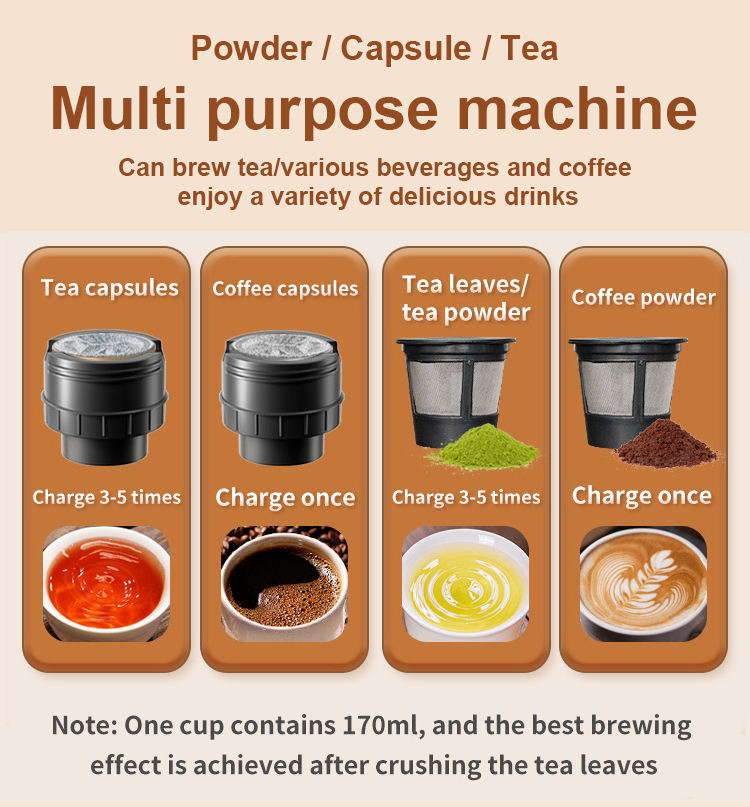 Powder / Capsule / Tea

Multi purpose machine

Can brew tea/various beverages and coffee enjoy a variety of delicious drinks

Tea capsules

Charge 3-5 times

Coffee capsules

Charge once

Tea leaves/ tea powder

Charge 3-5 times

Coffee powder

Charge once

Note: One cup contains 170ml, and the best brewing effect is achieved after crushing the tea leaves