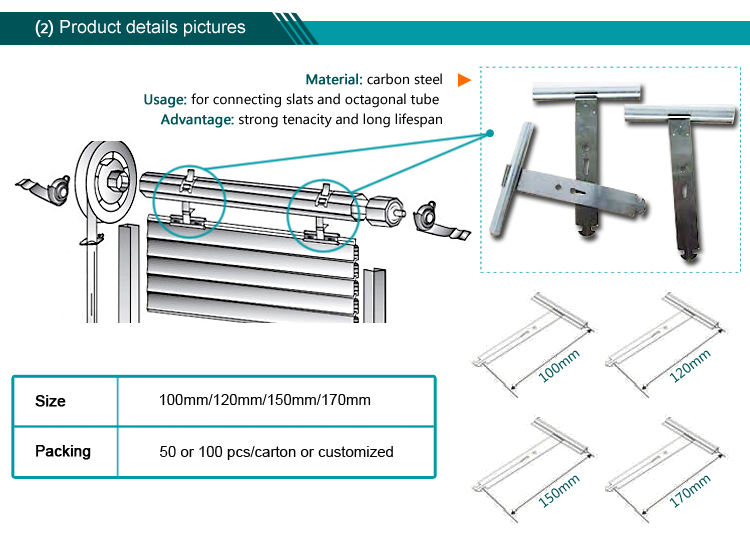 (2) Product details pictures

Material: carbon steel
Usage: for connecting slats and octagonal tube
Advantage: strong tenacity and long lifespan

| Size | 100mm/120mm/150mm/170mm |
|---|---|
| Packing | 50 or 100 pcs/carton or customized |

100mm

120mm

150mm

170mm