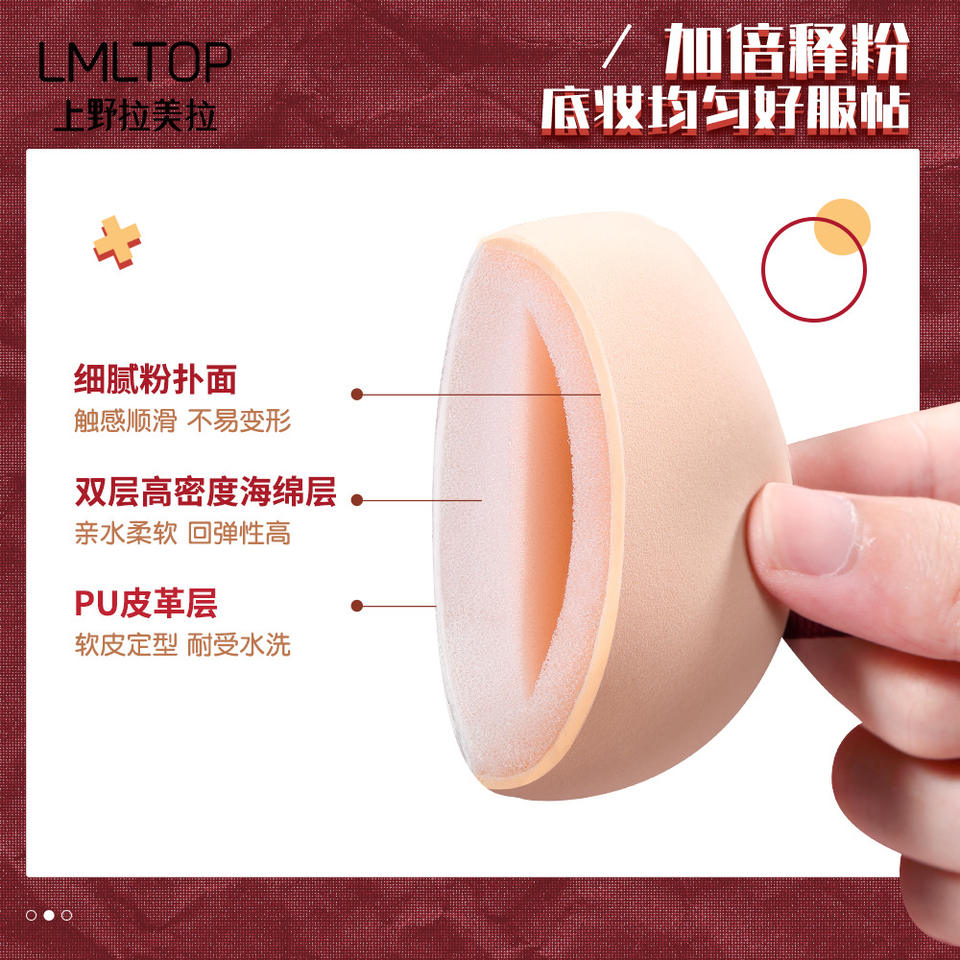 LMLTOP
上野拉美拉

/ 加倍释粉
底妆均匀好服帖

细腻粉扑面
触感顺滑 不易变形

双层高密度海绵层
亲水柔软 回弹性高

PU皮革层
软皮定型 耐受水洗