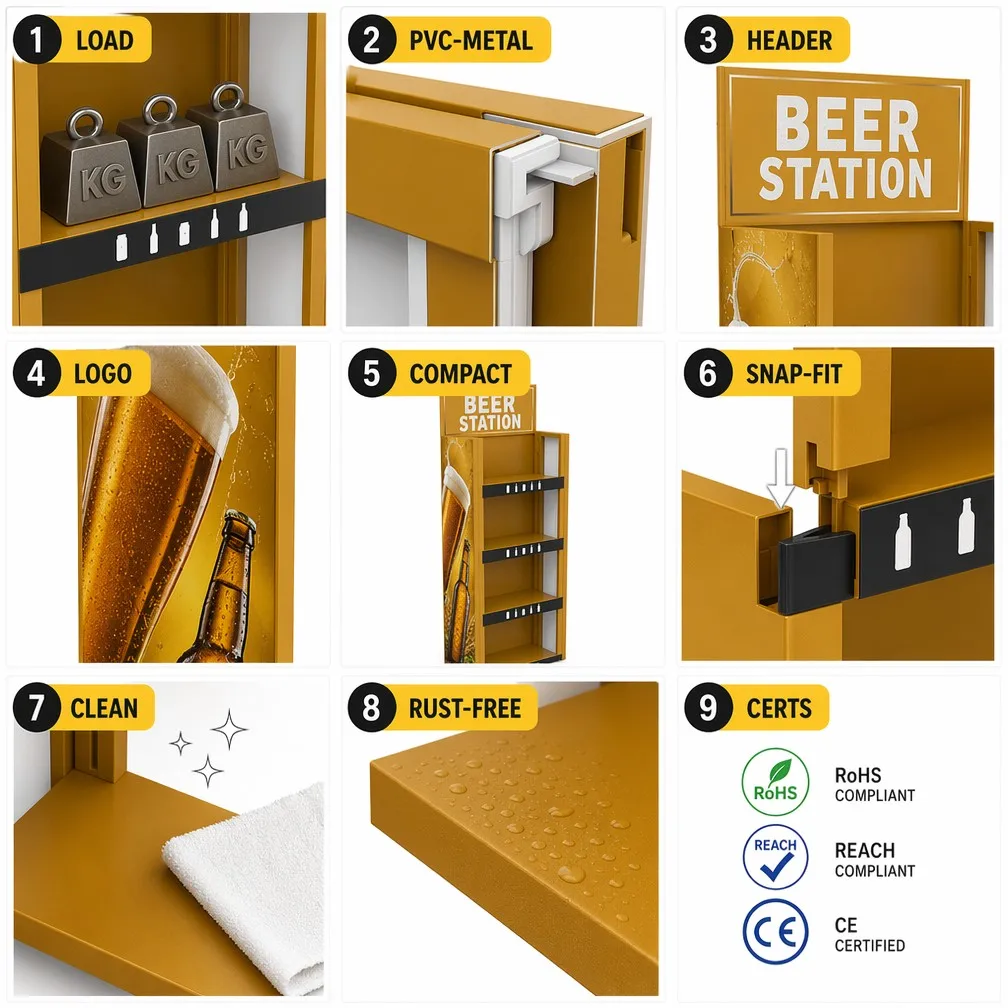 1 LOAD

KG KG KG

2 PVC-METAL

3 HEADER

BEER STATION

4 LOGO

5 COMPACT

BEER STATION

6 SNAP-FIT

7 CLEAN

8 RUST-FREE

9 CERTS

RoHS

RoHS COMPLIANT

REACH

REACH COMPLIANT

CE

CE CERTIFIED