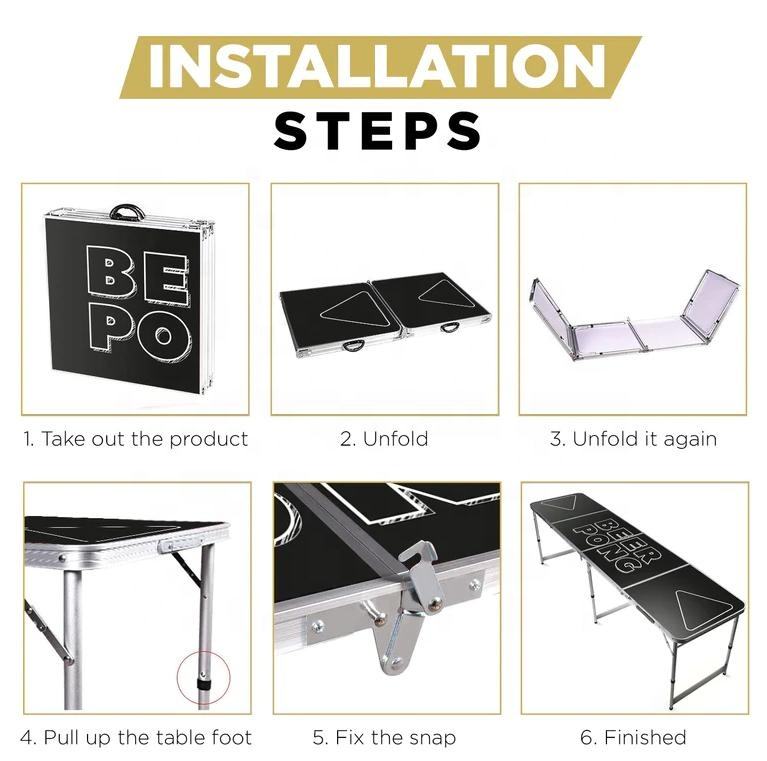 INSTALLATION
STEPS

BE
PO

1. Take out the product

2. Unfold

3. Unfold it again

4. Pull up the table foot

5. Fix the snap

BEER
PONG

6. Finished