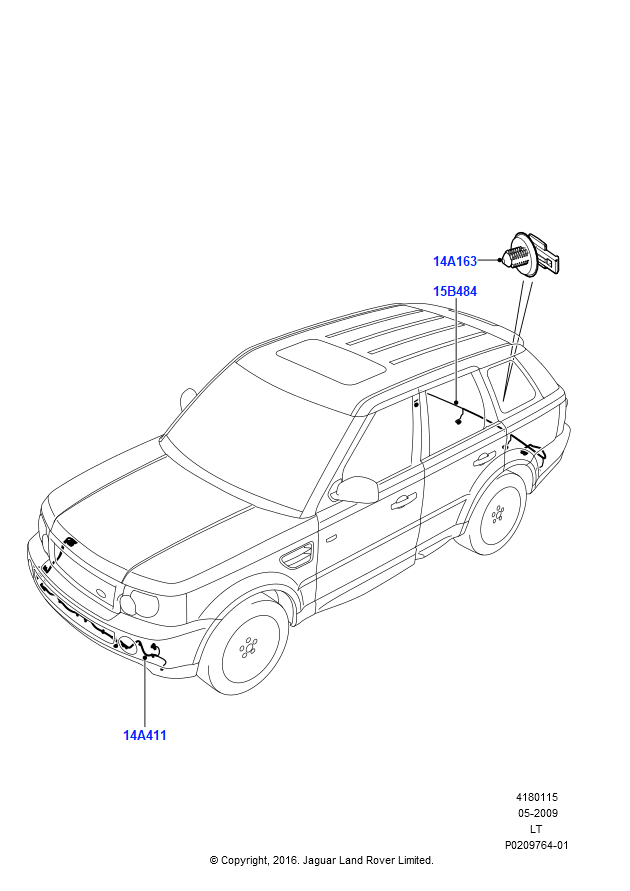 14A163

15B484

14A411

4180115
05-2009
LT
P0209764-01

© Copyright, 2016. Jaguar Land Rover Limited.