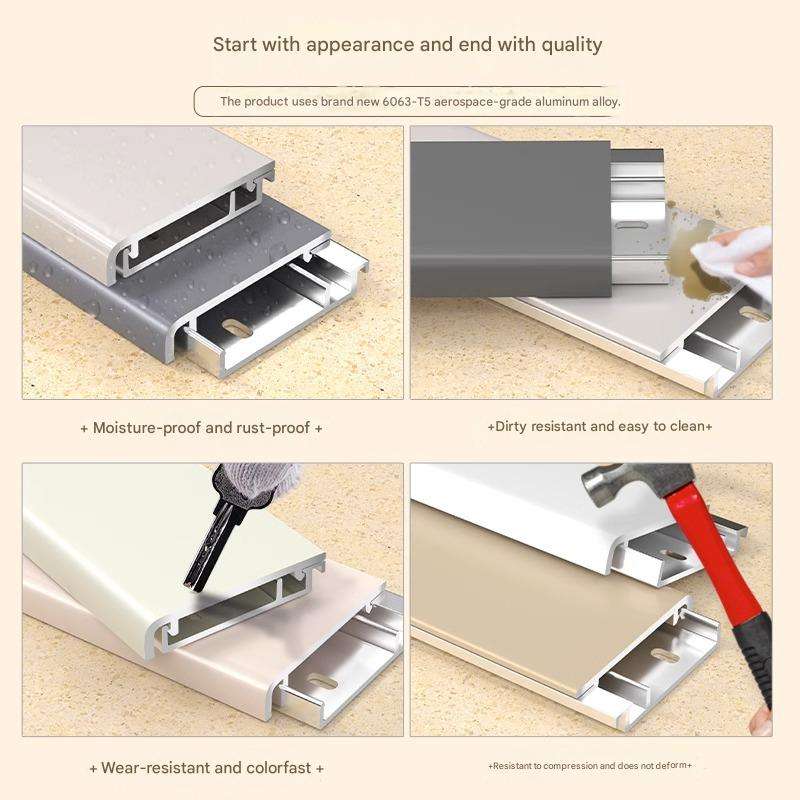 Start with appearance and end with quality

The product uses brand new 6063-T5 aerospace-grade aluminum alloy.

+ Moisture-proof and rust-proof +

+Dirty resistant and easy to clean+

+ Wear-resistant and colorfast +

+Resistant to compression and does not deform+