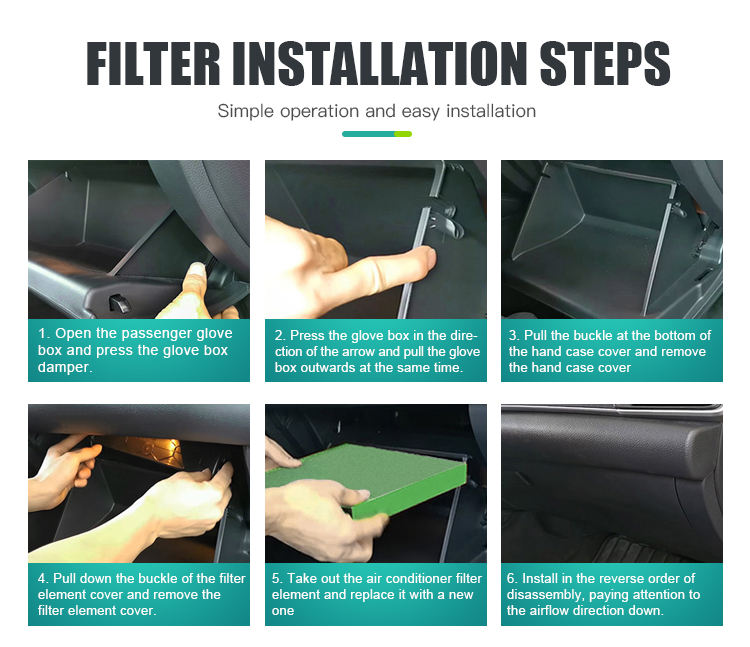 FILTER INSTALLATION STEPS

Simple operation and easy installation

1. Open the passenger glove box and press the glove box damper.

2. Press the glove box in the direction of the arrow and pull the glove box outwards at the same time.

3. Pull the buckle at the bottom of the hand case cover and remove the hand case cover

4. Pull down the buckle of the filter element cover and remove the filter element cover.

5. Take out the air conditioner filter element and replace it with a new one

6. Install in the reverse order of disassembly, paying attention to the airflow direction down.