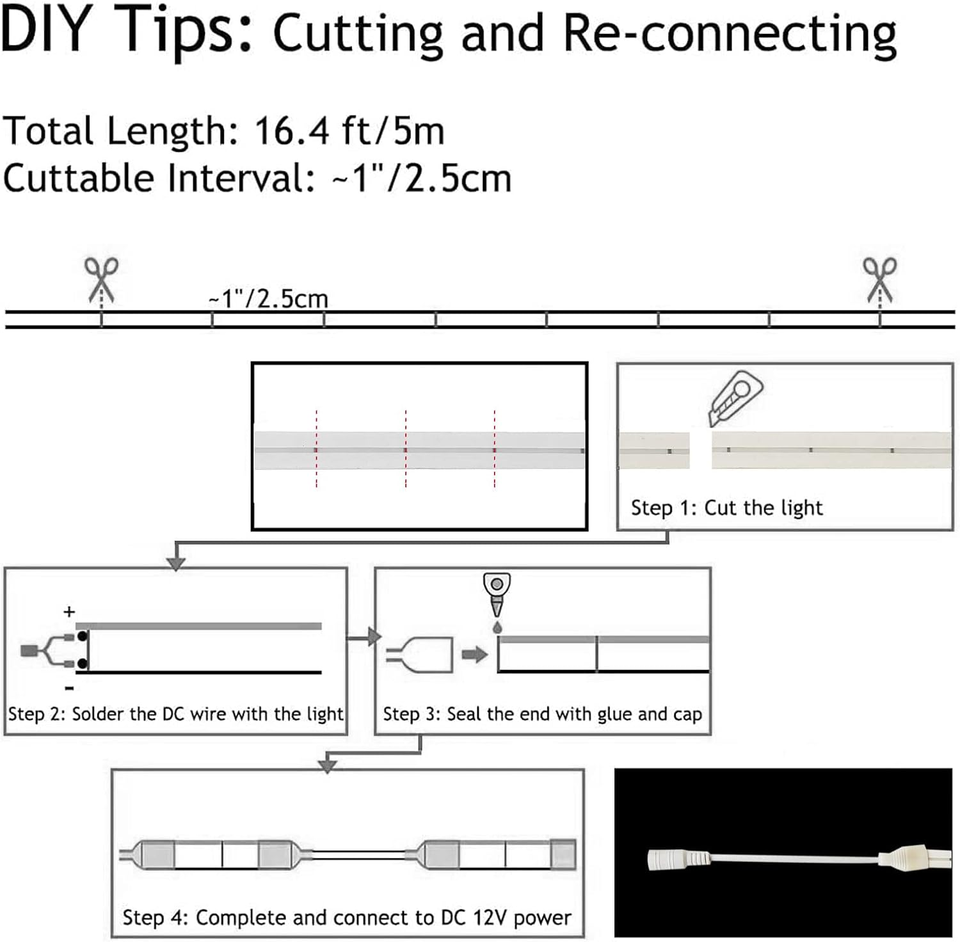 DIY Tips: Cutting and Re-connecting

Total Length: 16.4 ft/5m
Cuttable Interval: ~1"/2.5cm

~1"/2.5cm

Step 1: Cut the light

+
-

Step 2: Solder the DC wire with the light

Step 3: Seal the end with glue and cap

Step 4: Complete and connect to DC 12V power