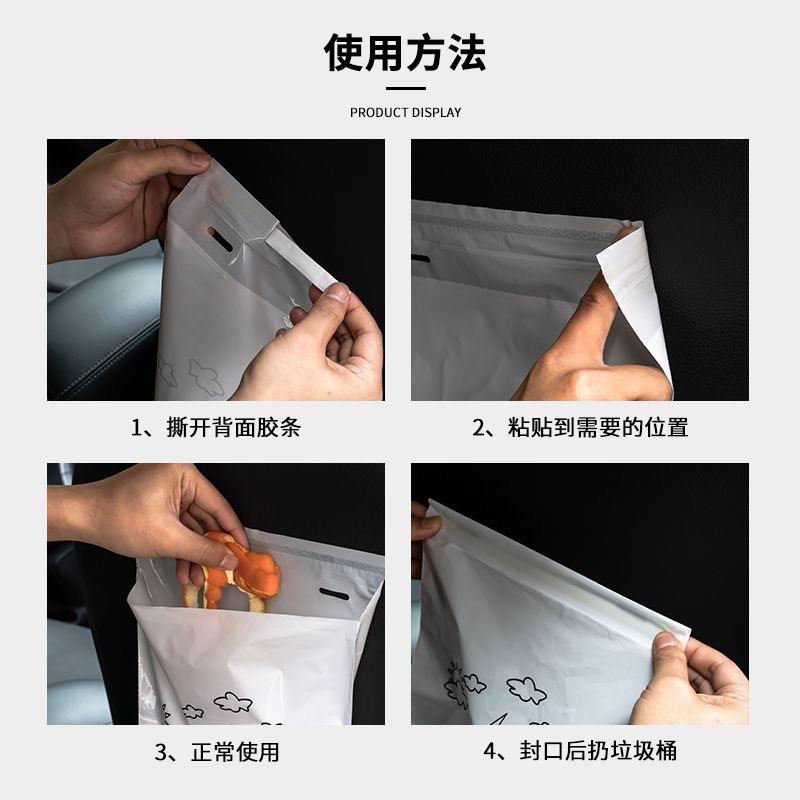 使用方法

PRODUCT DISPLAY

1、撕开背面胶条

2、粘贴到需要的位置

3、正常使用

4、封口后扔垃圾桶