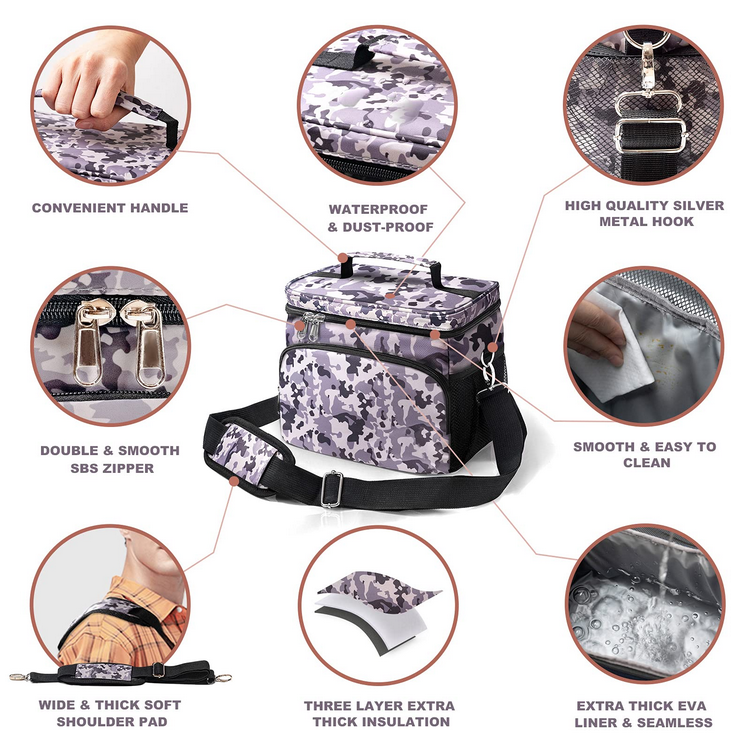 CONVENIENT HANDLE

WATERPROOF & DUST-PROOF

HIGH QUALITY SILVER METAL HOOK

DOUBLE & SMOOTH SBS ZIPPER

SMOOTH & EASY TO CLEAN

WIDE & THICK SOFT SHOULDER PAD

THREE LAYER EXTRA THICK INSULATION

EXTRA THICK EVA LINER & SEAMLESS